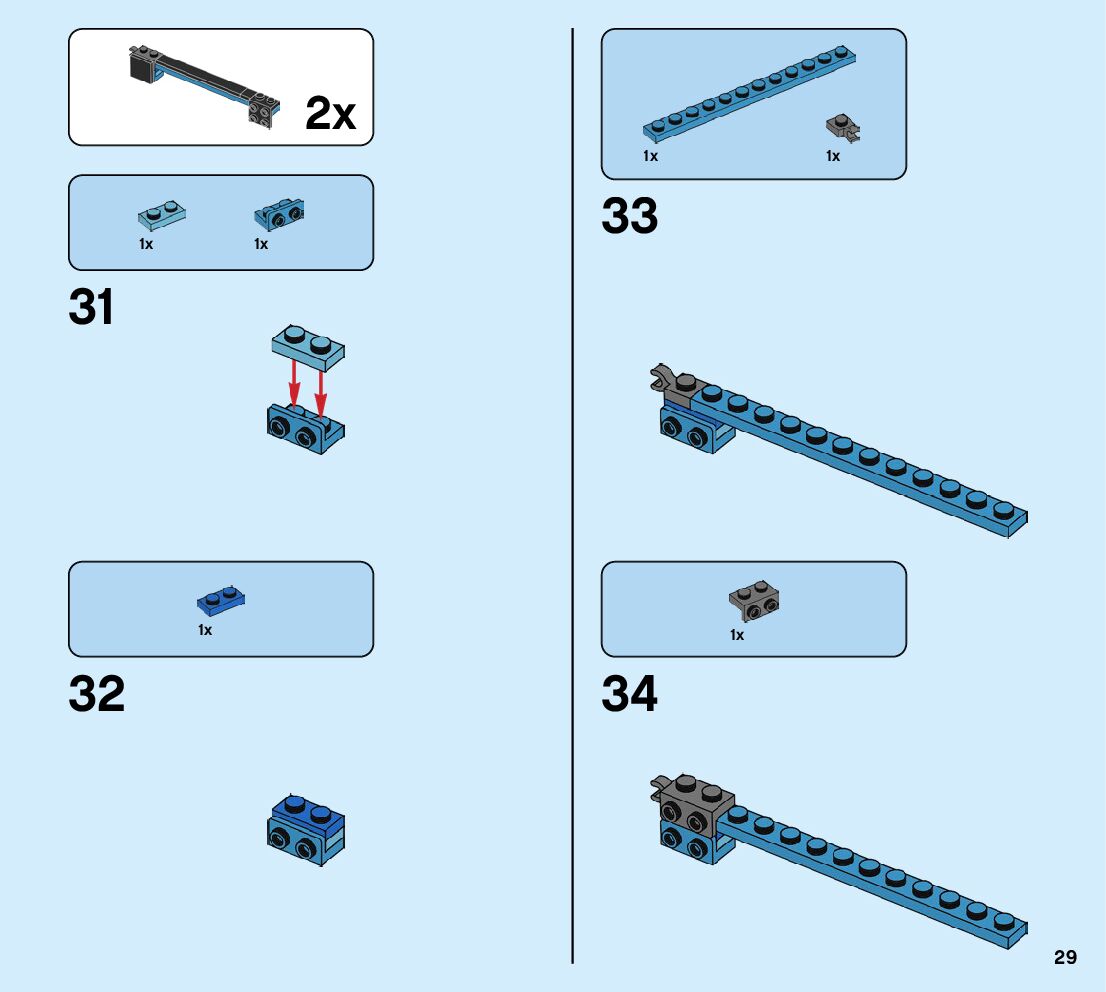 2x

1x 1x

31

1x

32

1x 1x

33

1x

34

29