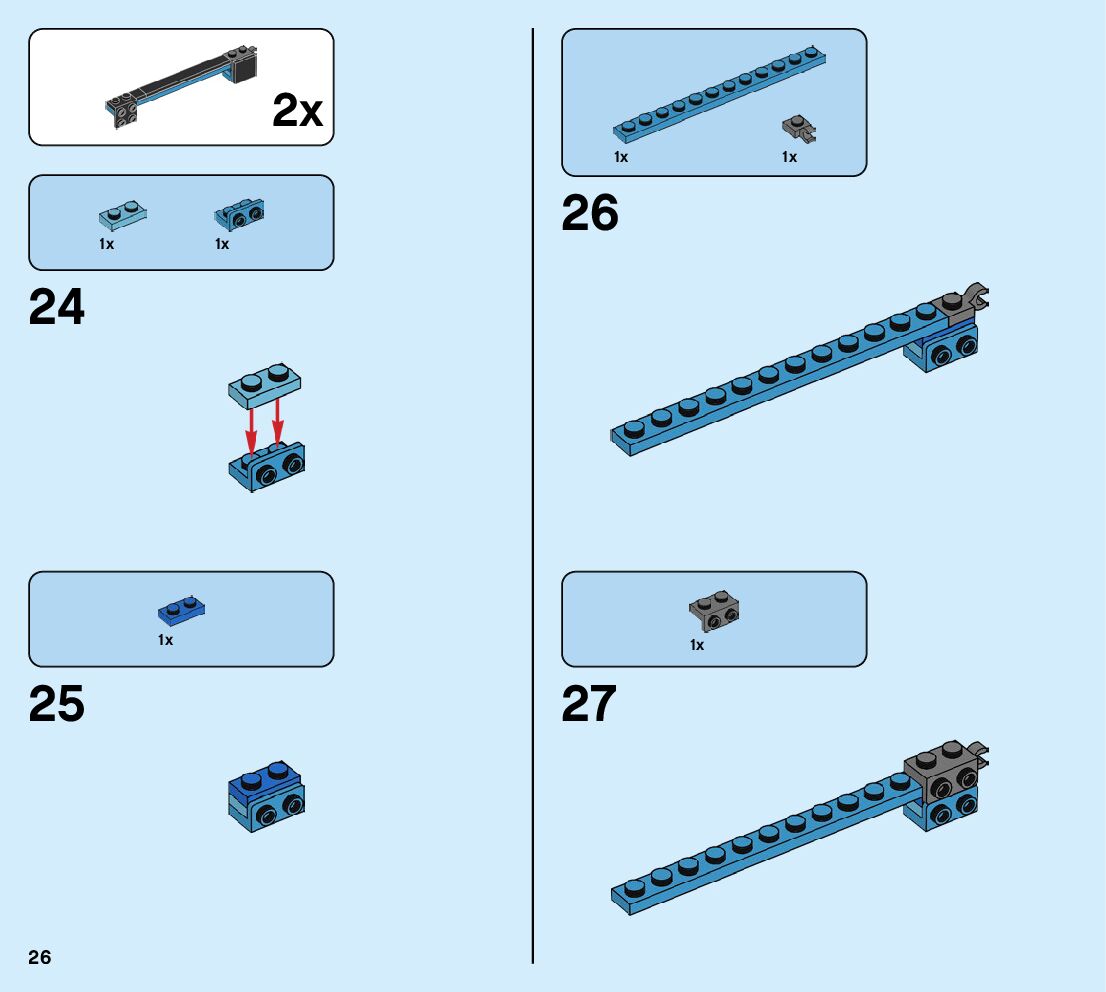 2x

1x 1x

24

1x

25

26

1x 1x

26

1x

27