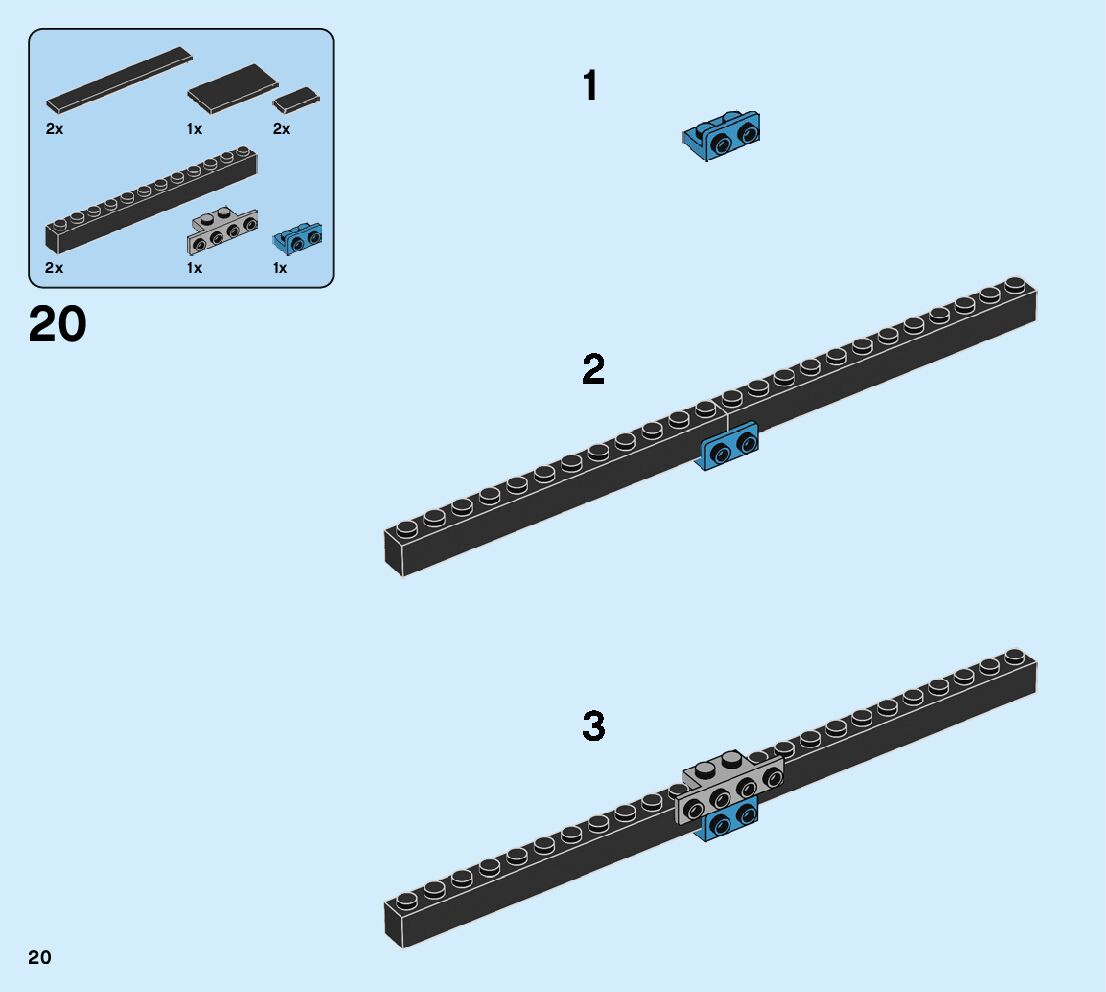 2x
1x
2x
2x
1x
1x

20

1

2

3

20