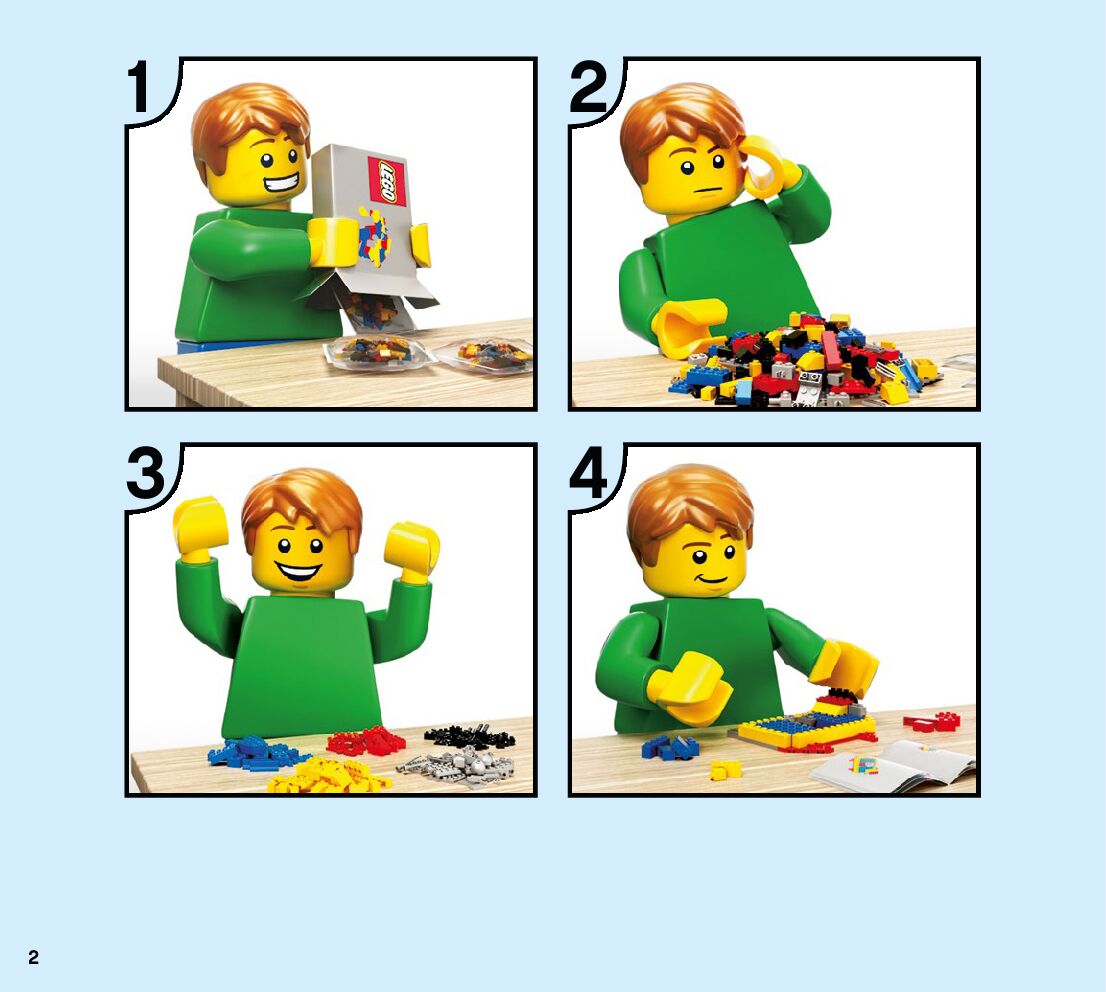 1

LEGO

2

3

4

2