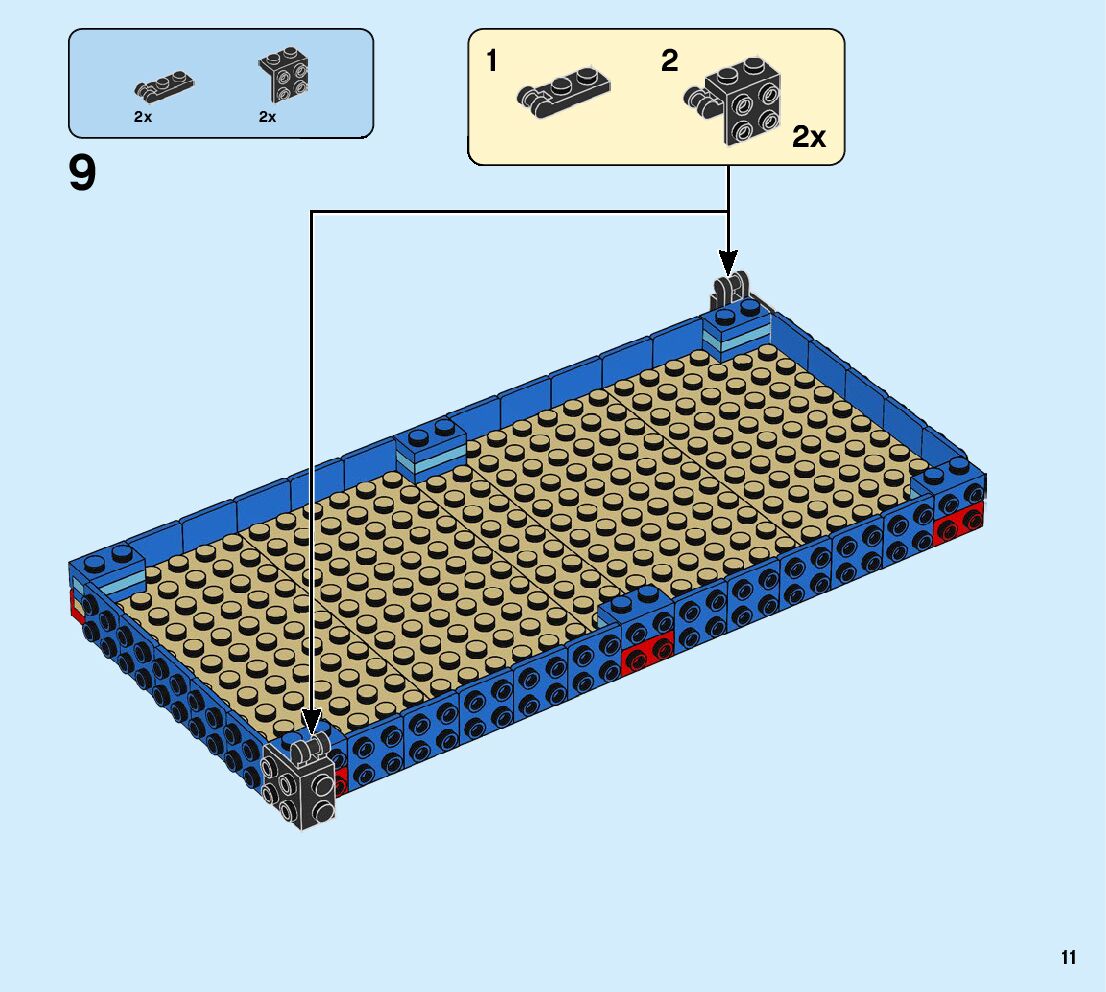 2x 2x

9

1 2

2x

11