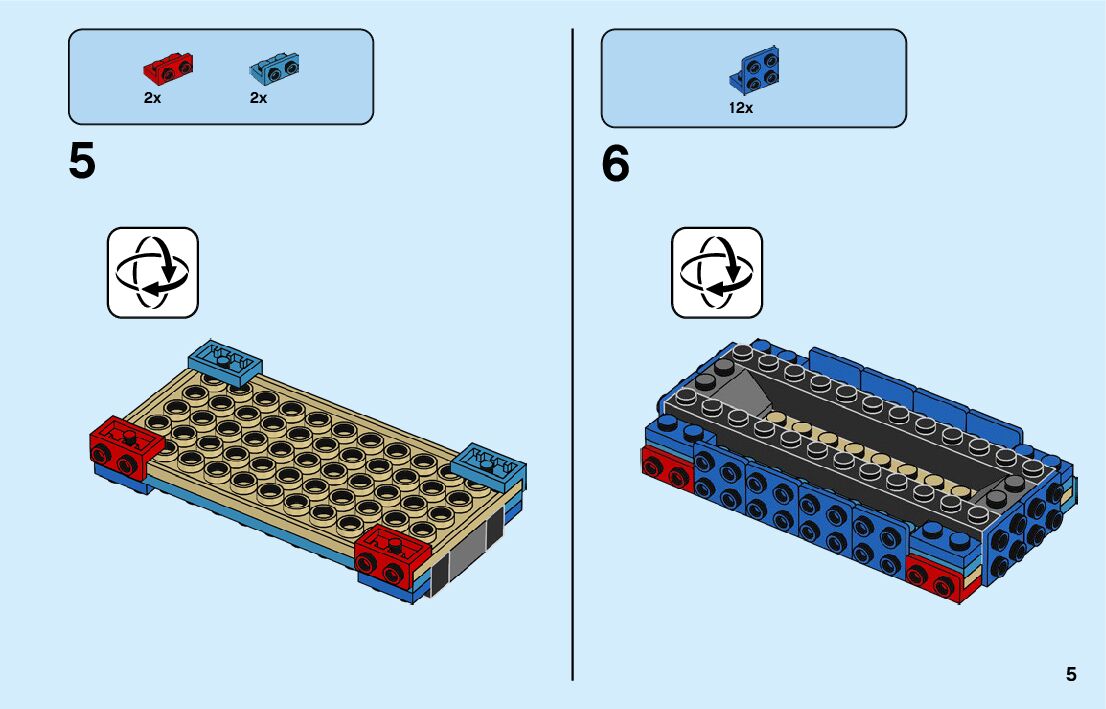 2x 2x

5

12x

6

5