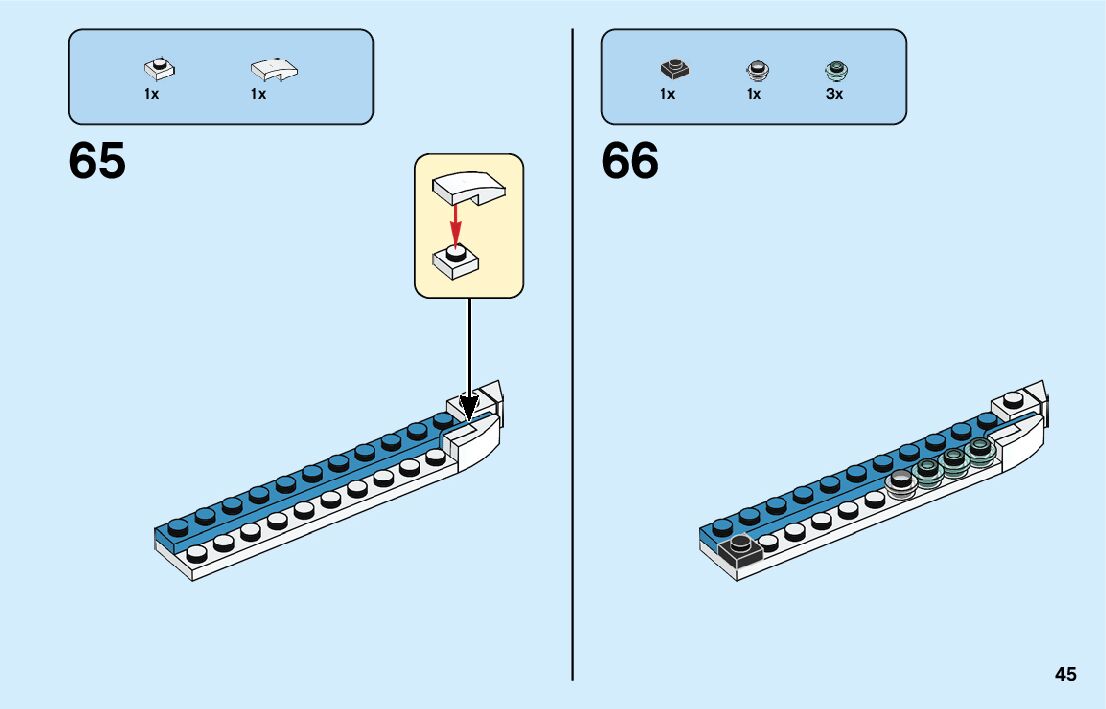 1x 1x

65

1x 1x 3x

66

45