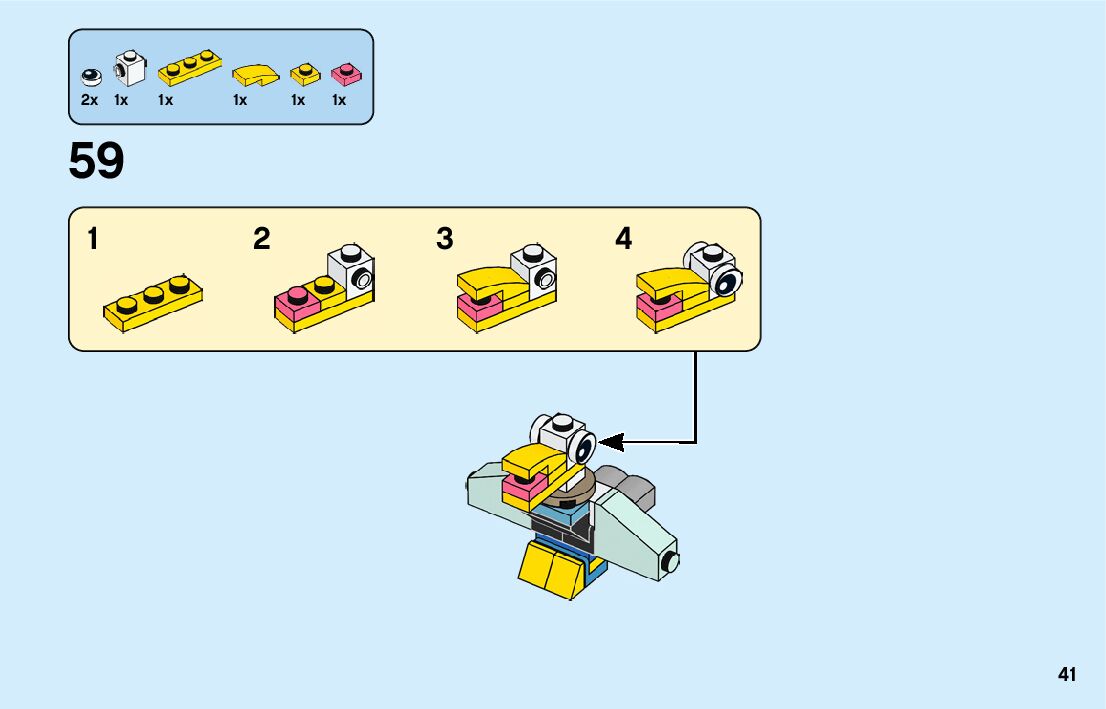 2x 1x 1x 1x 1x 1x

59

1 2 3 4

41