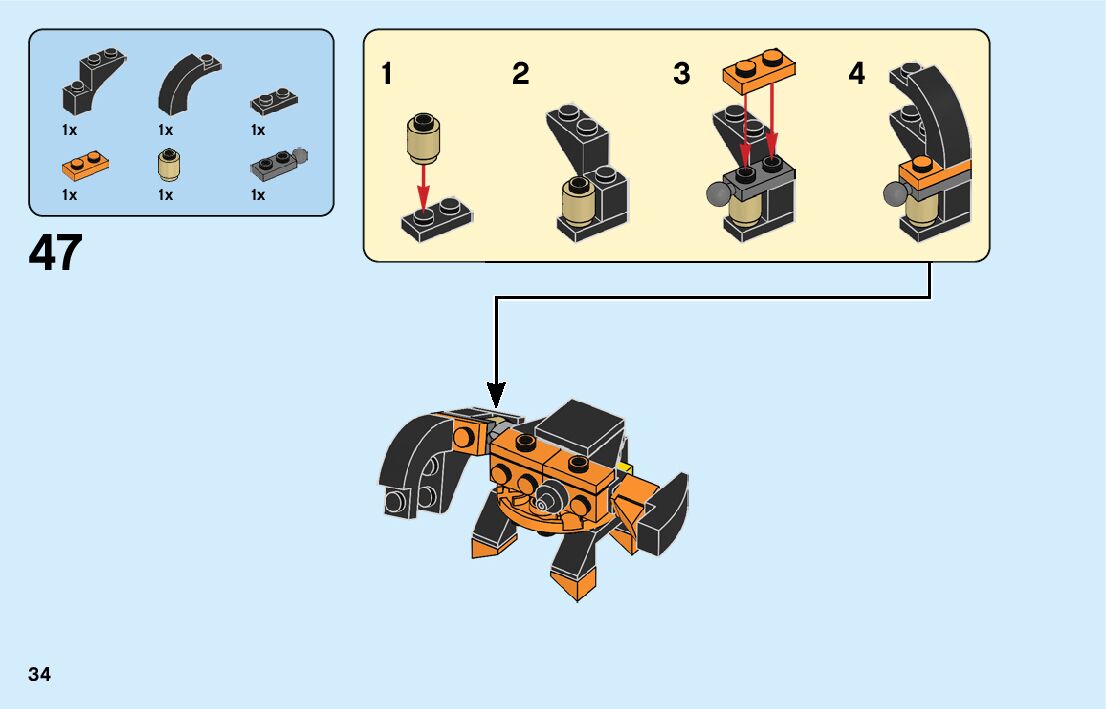 1x 1x 1x
1x 1x 1x

47

1 2 3 4

34