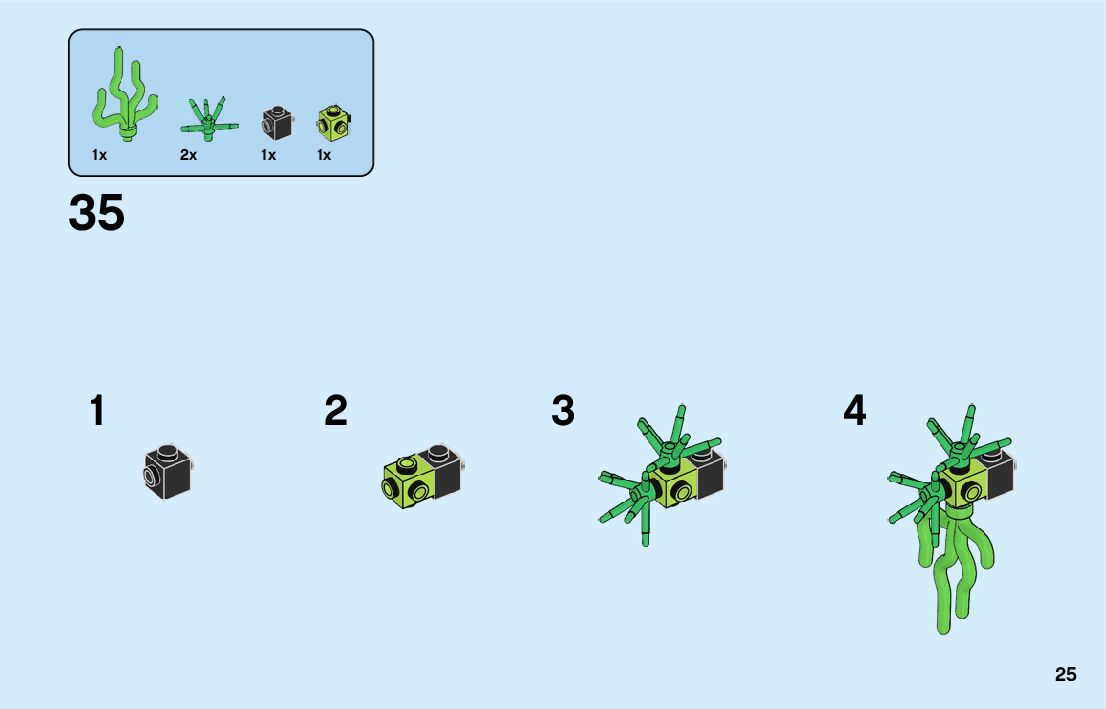 1x 2x 1x 1x

35

1

2

3

4

25