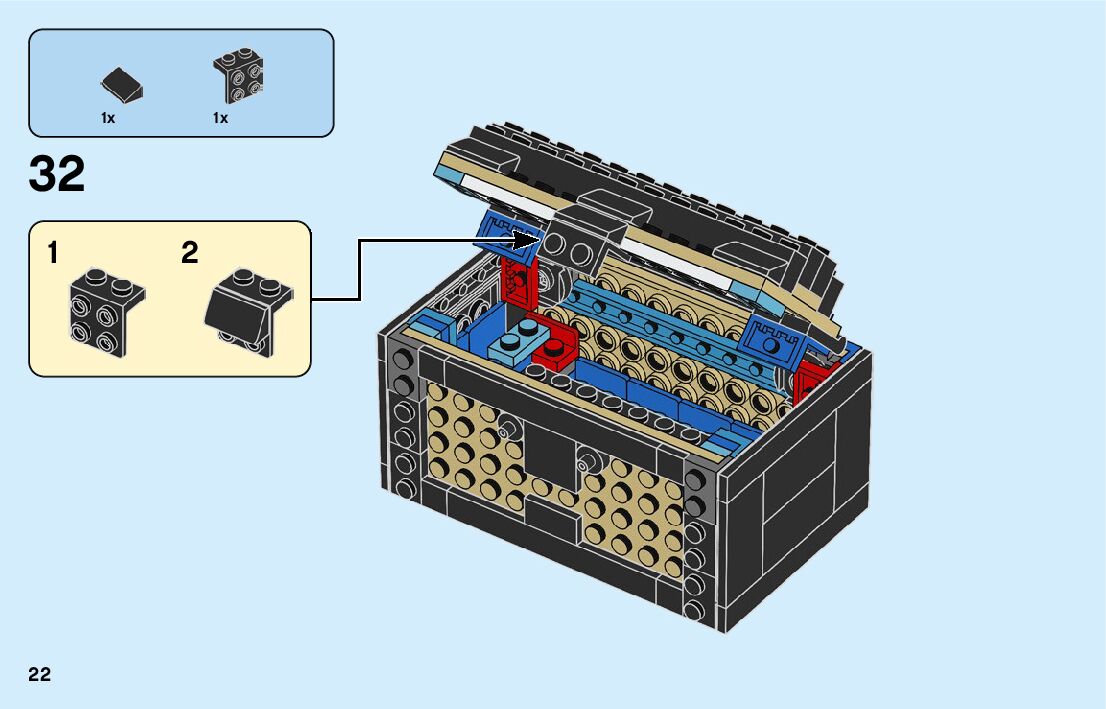 1x 1x

32

1 2

22