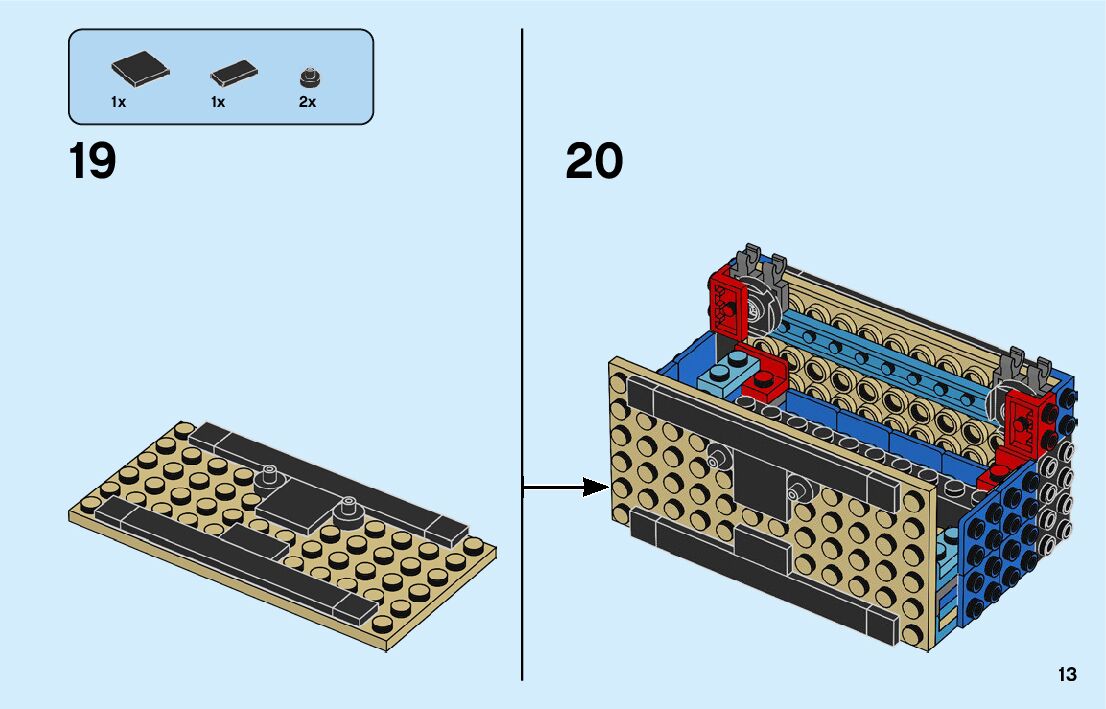 1x 1x 2x

19

20

13