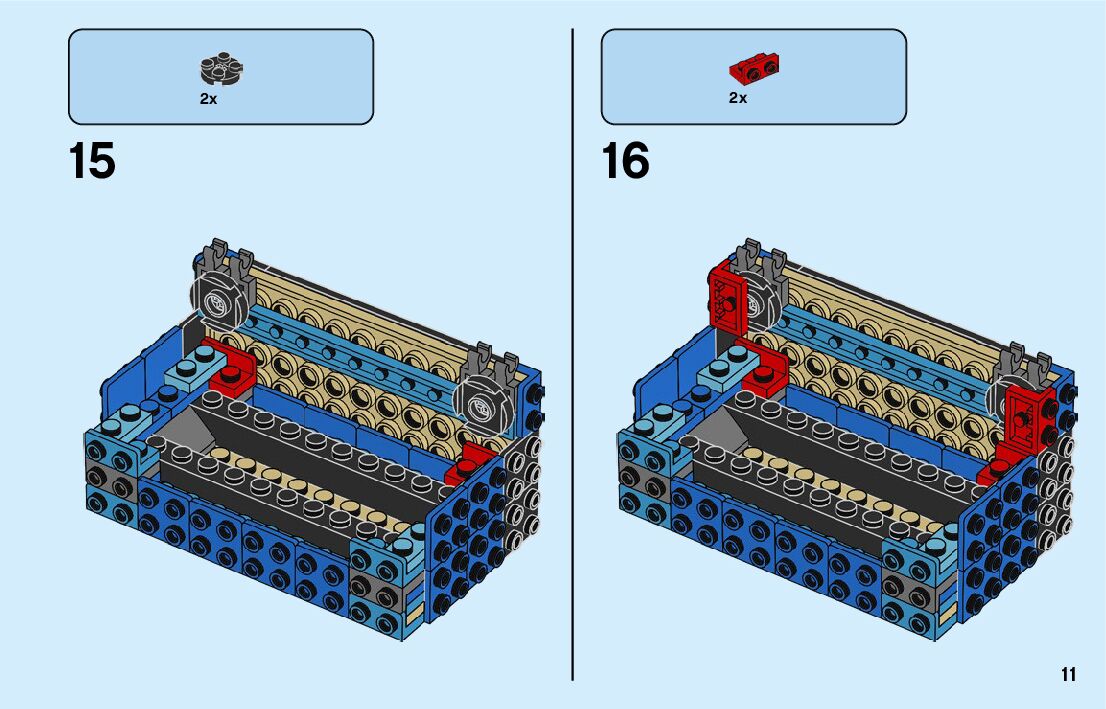 2x

15

2x

16

11