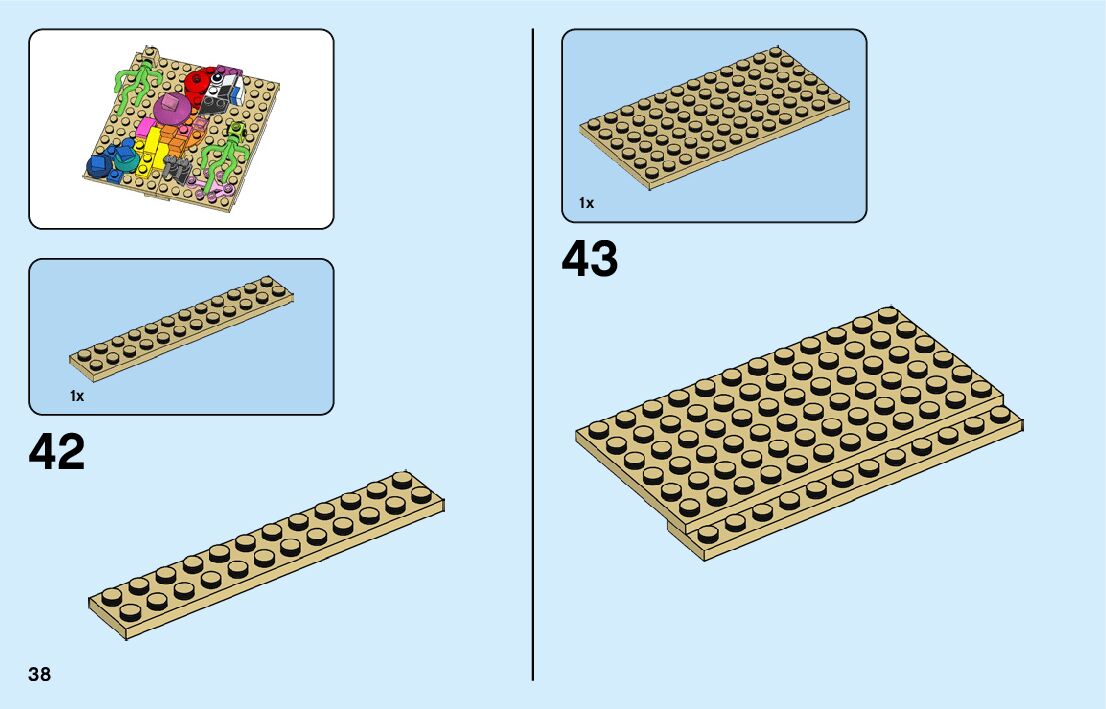 1x

42

38

1x

43