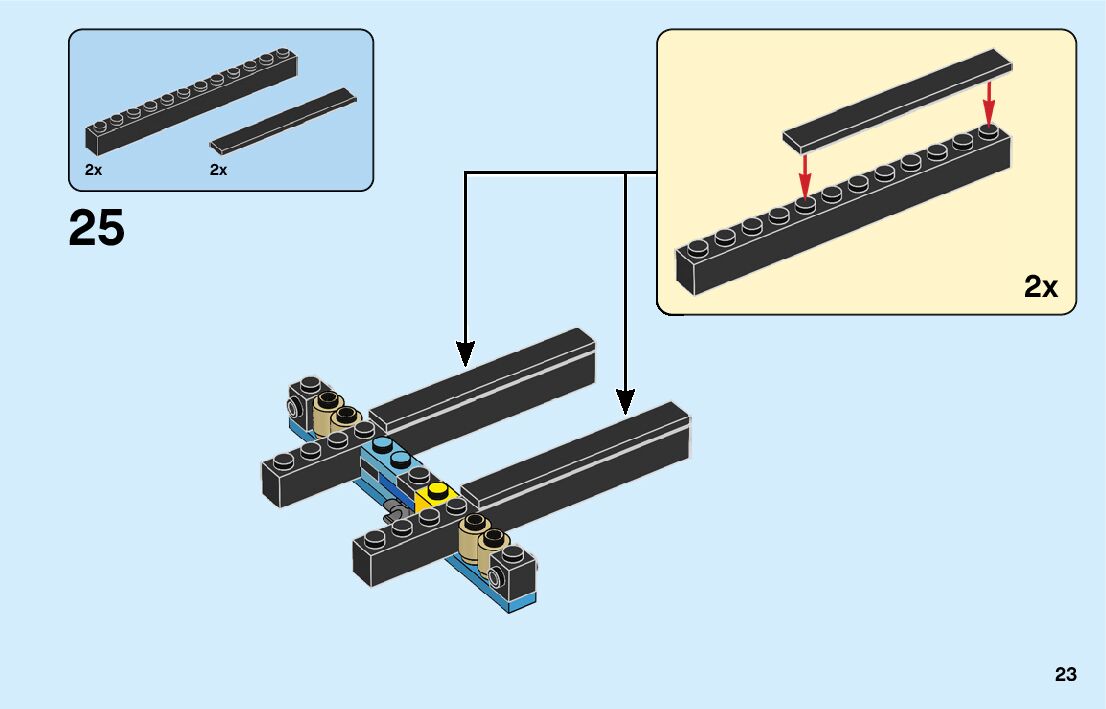 2x
2x

25

2x

23