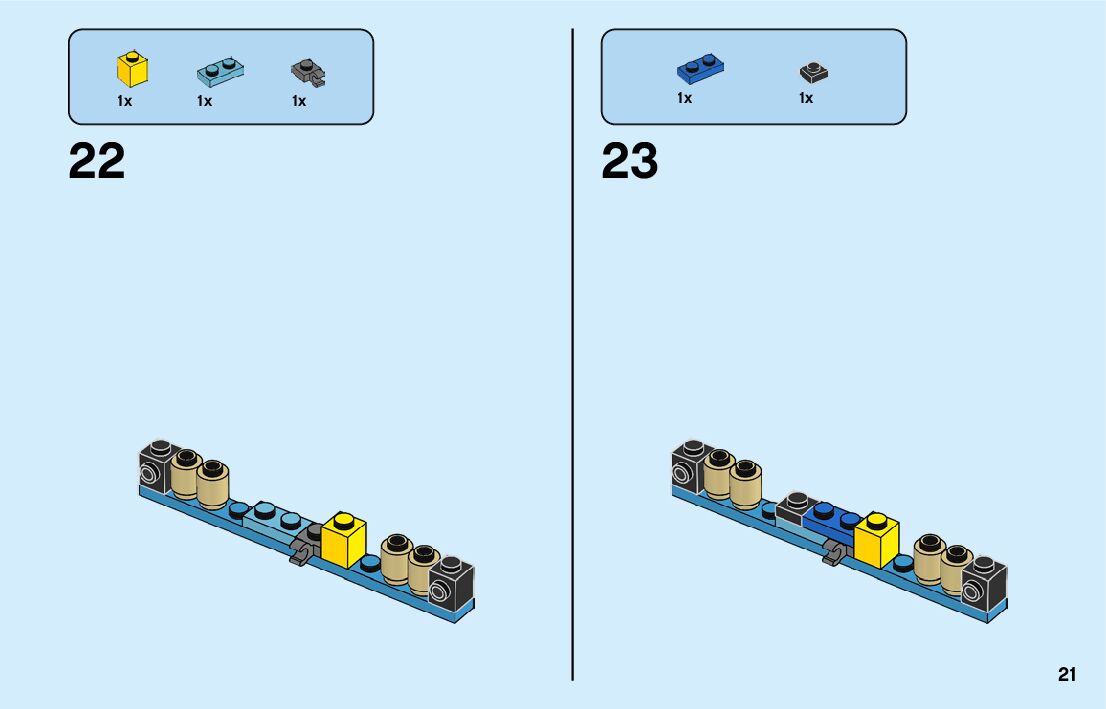 1x 1x 1x

22

1x 1x

23

21