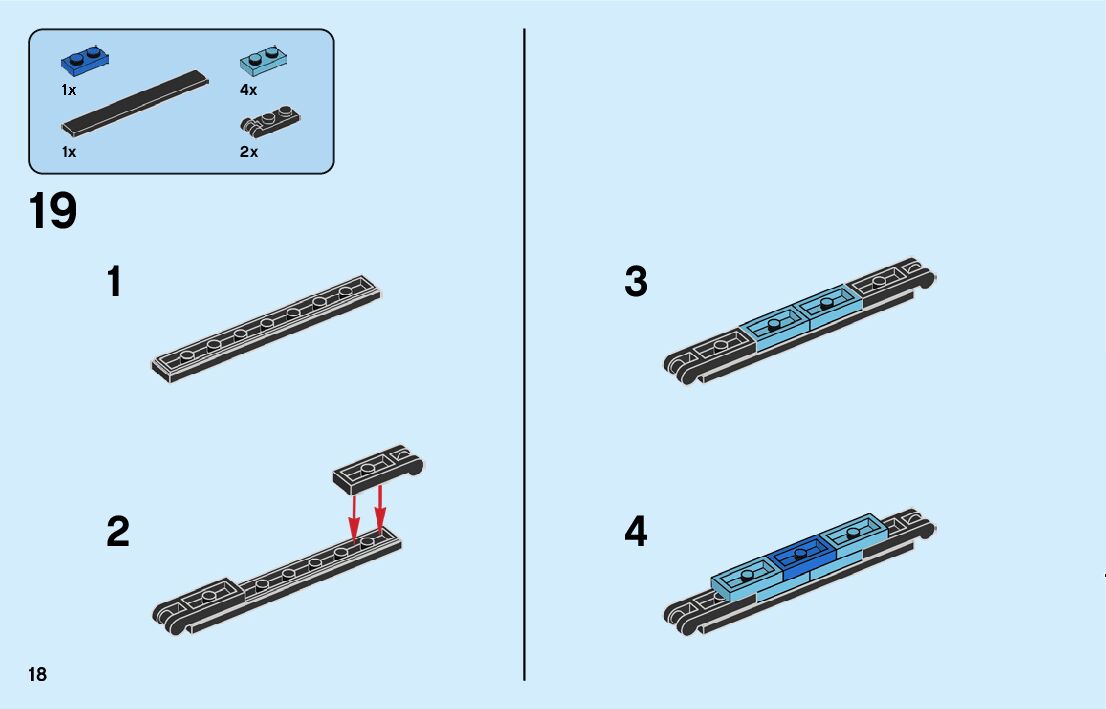 1x
4x
1x
2x

19

1

2

3

4

18