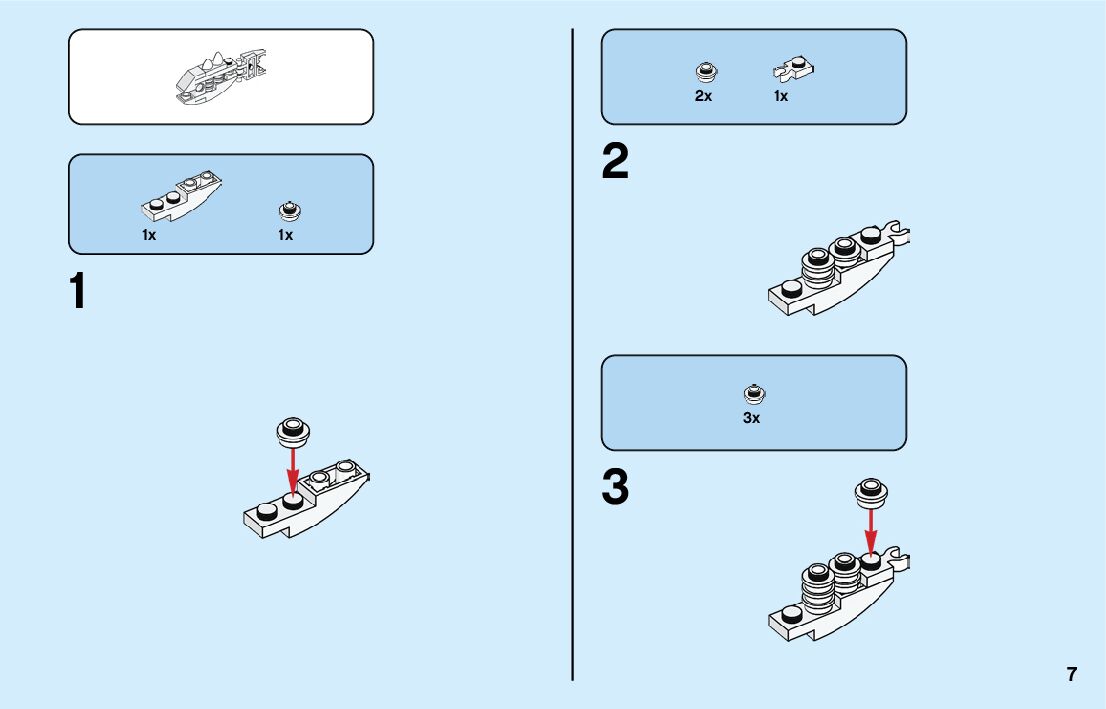 1x 1x

1

2x 1x

2

3x

3

7