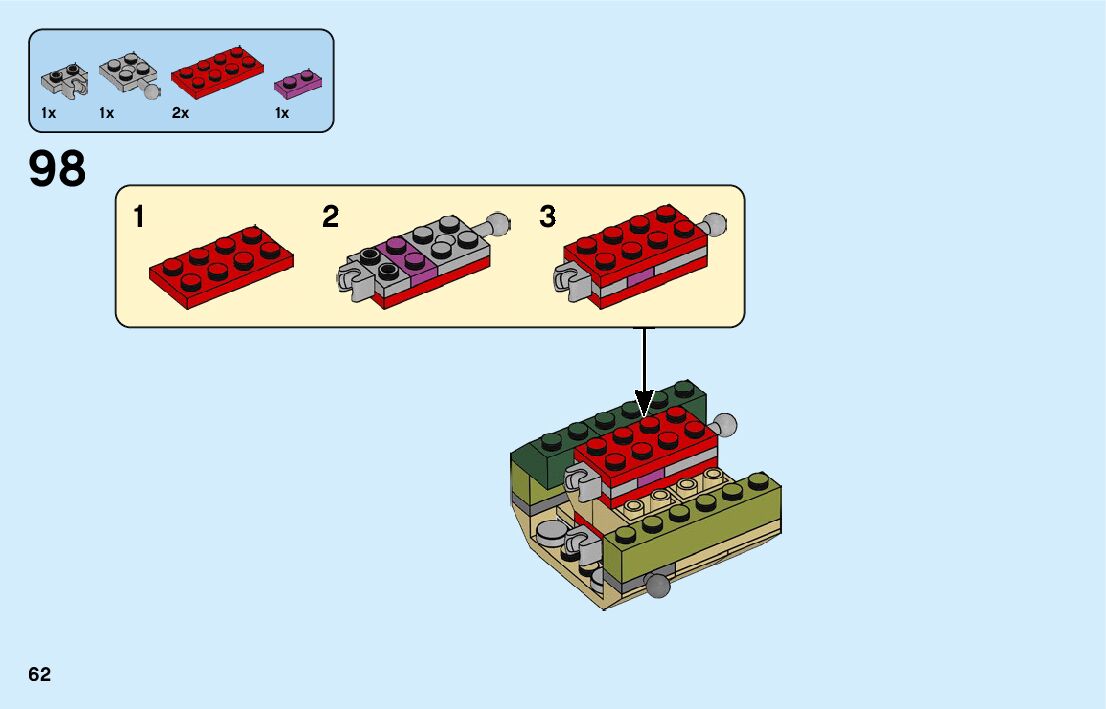 1x 1x 2x 1x

98

1 2 3

62