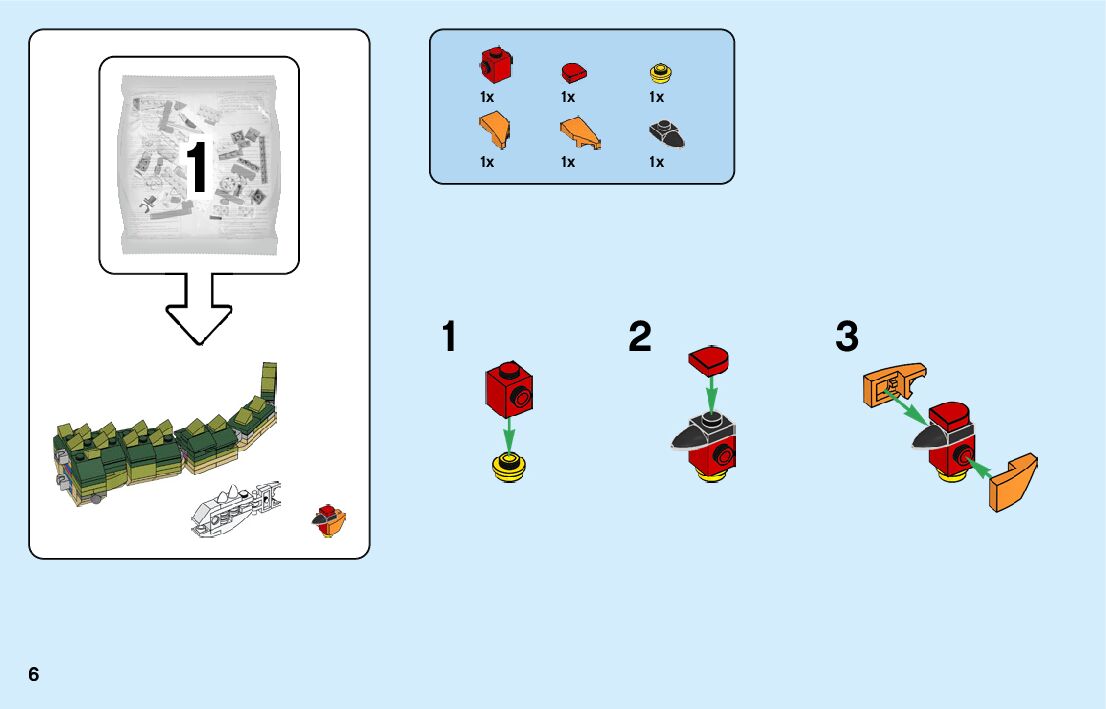 1

1x 1x 1x
1x 1x 1x

1

2

3

6