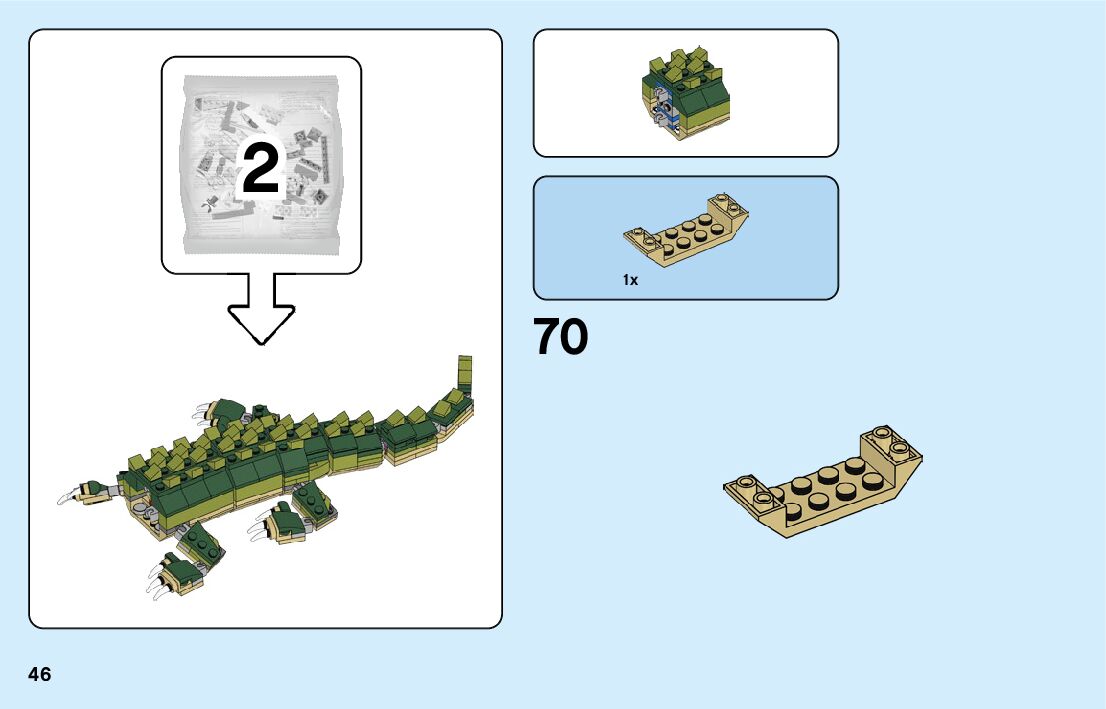 2

1x

70

46