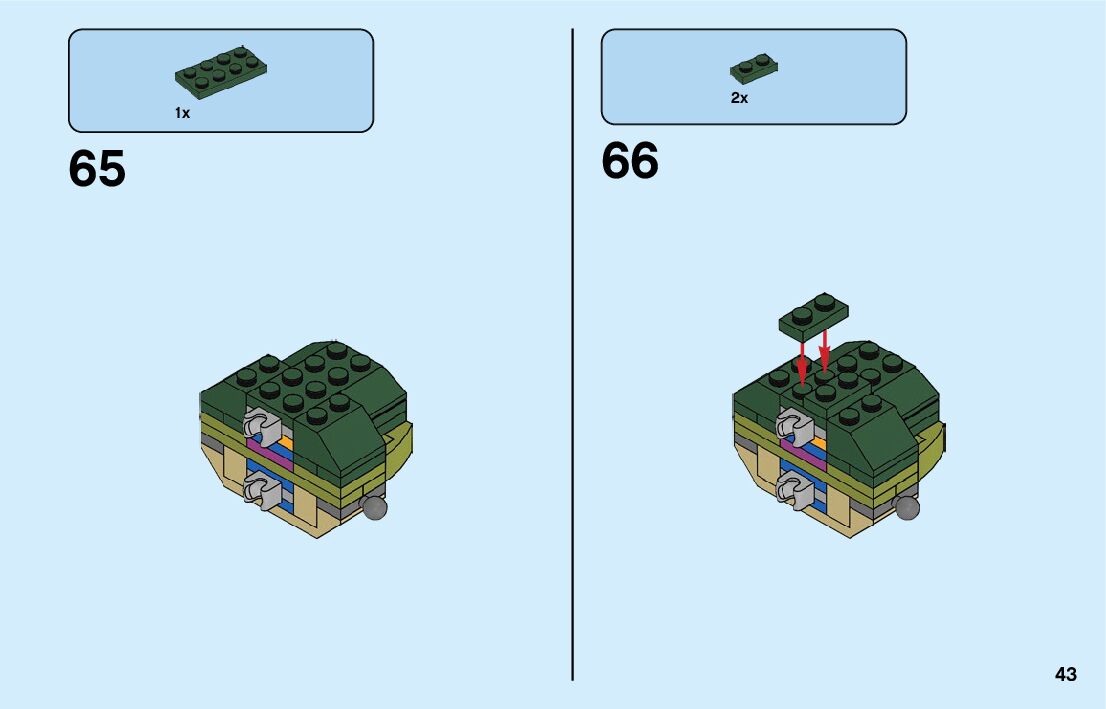 1x

65

2x

66

43