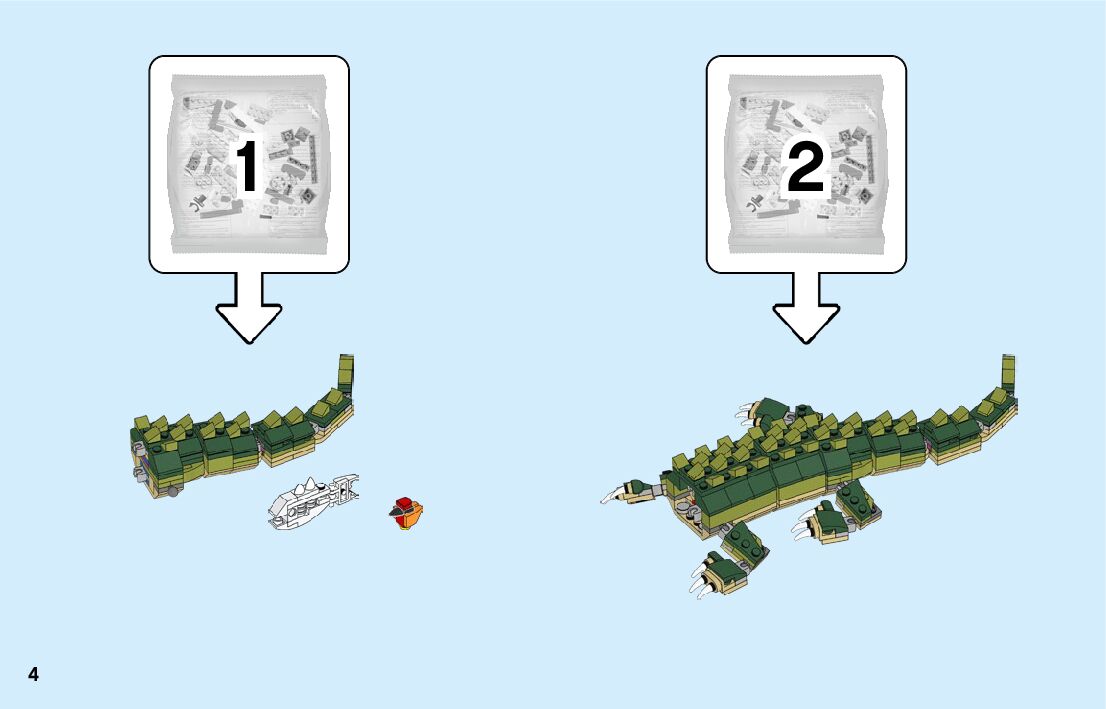 1

2

4