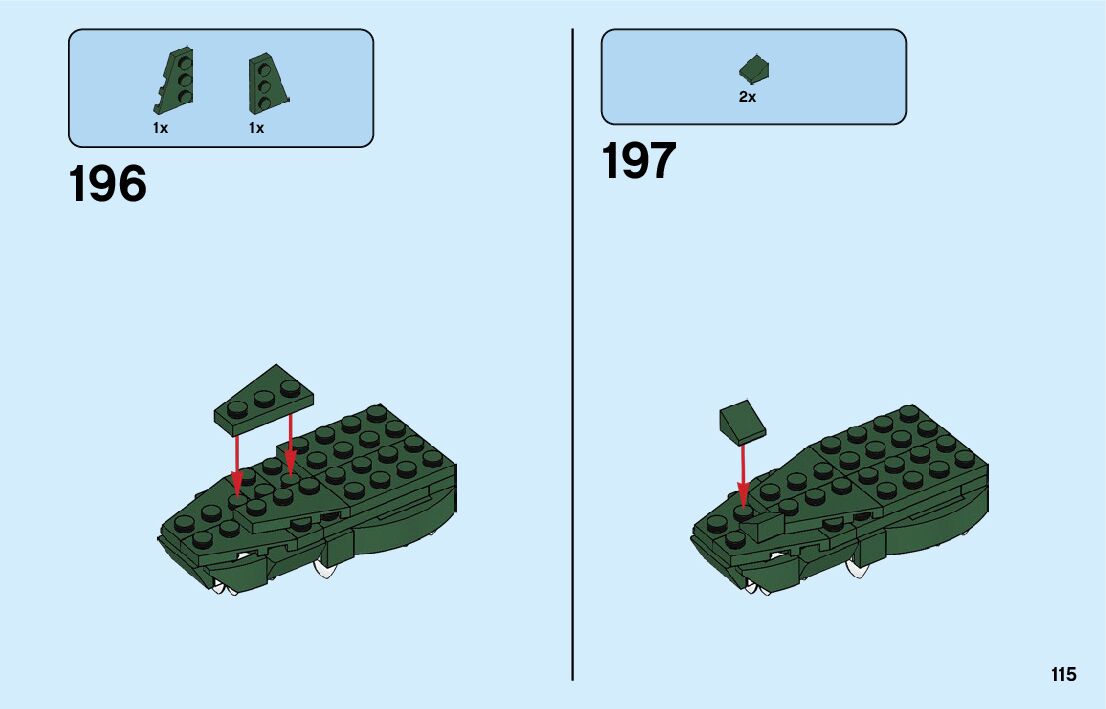 1x 1x

196

2x

197

115