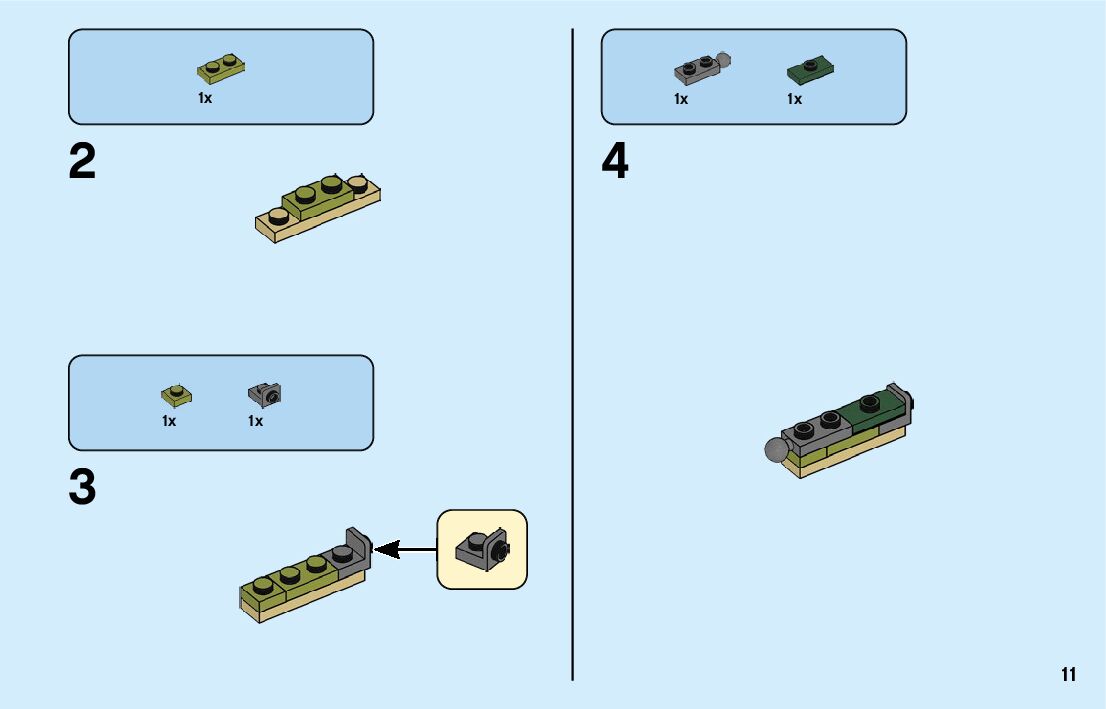 1x

2

1x
1x

3

1x
1x

4

11