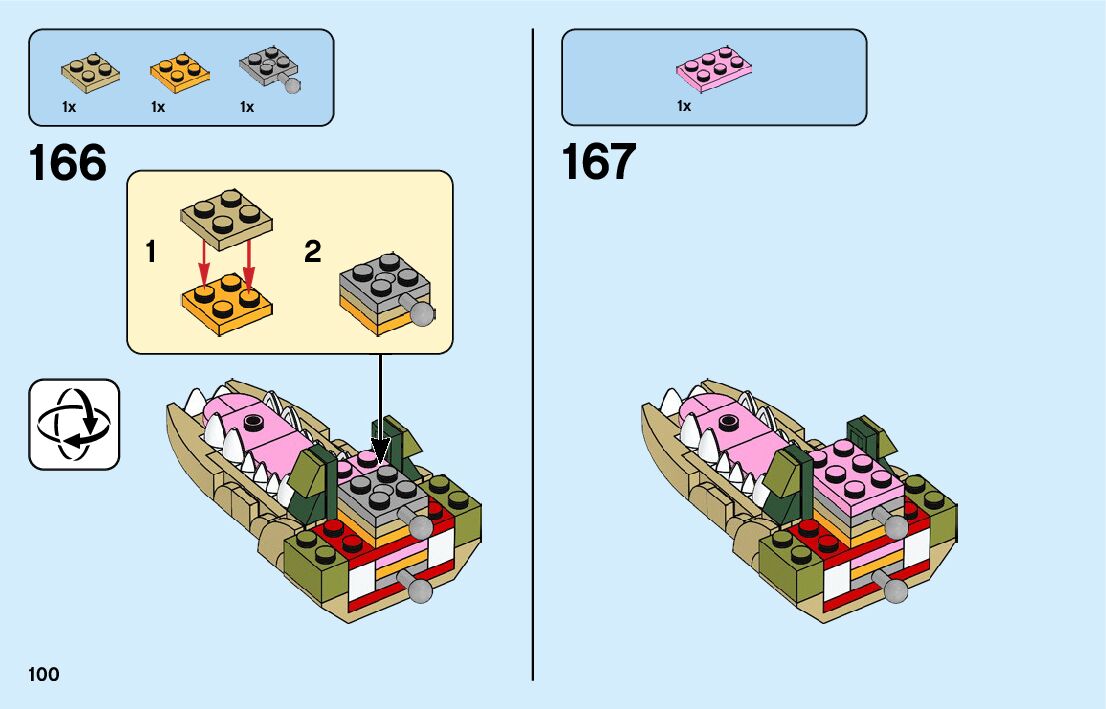 1x 1x 1x

166

1

2

100

1x

167