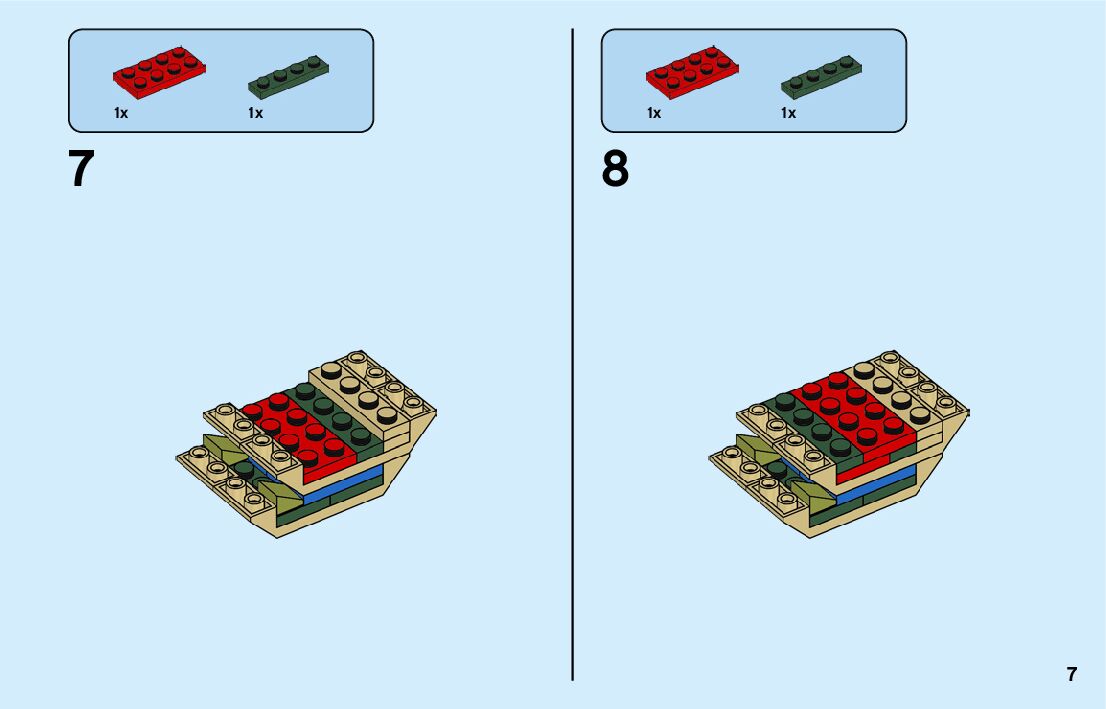 1x 1x

7

1x 1x

8

7