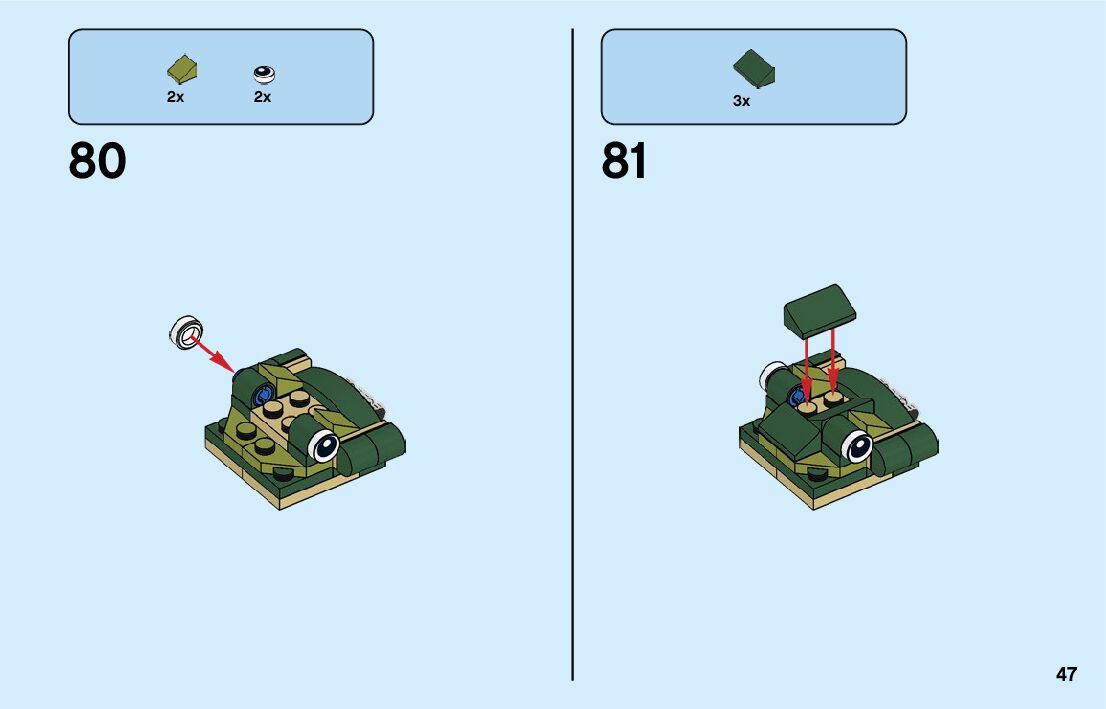 2x 2x

80

3x

81

47