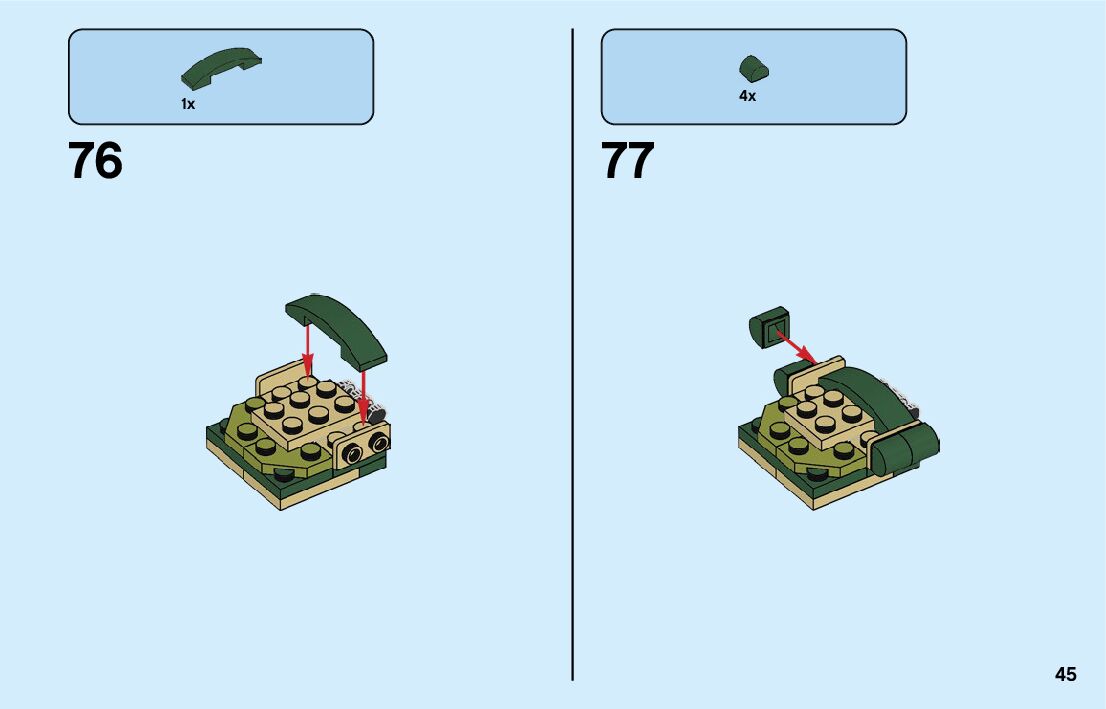 1x

76

4x

77

45