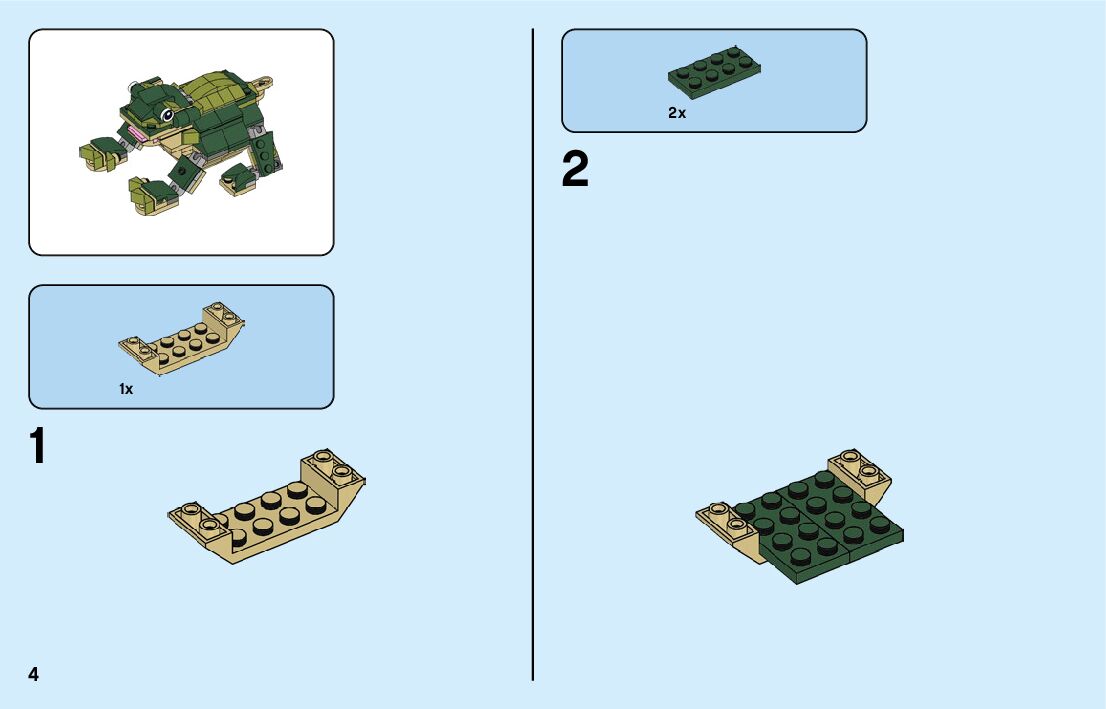 1x

1

4

2x

2