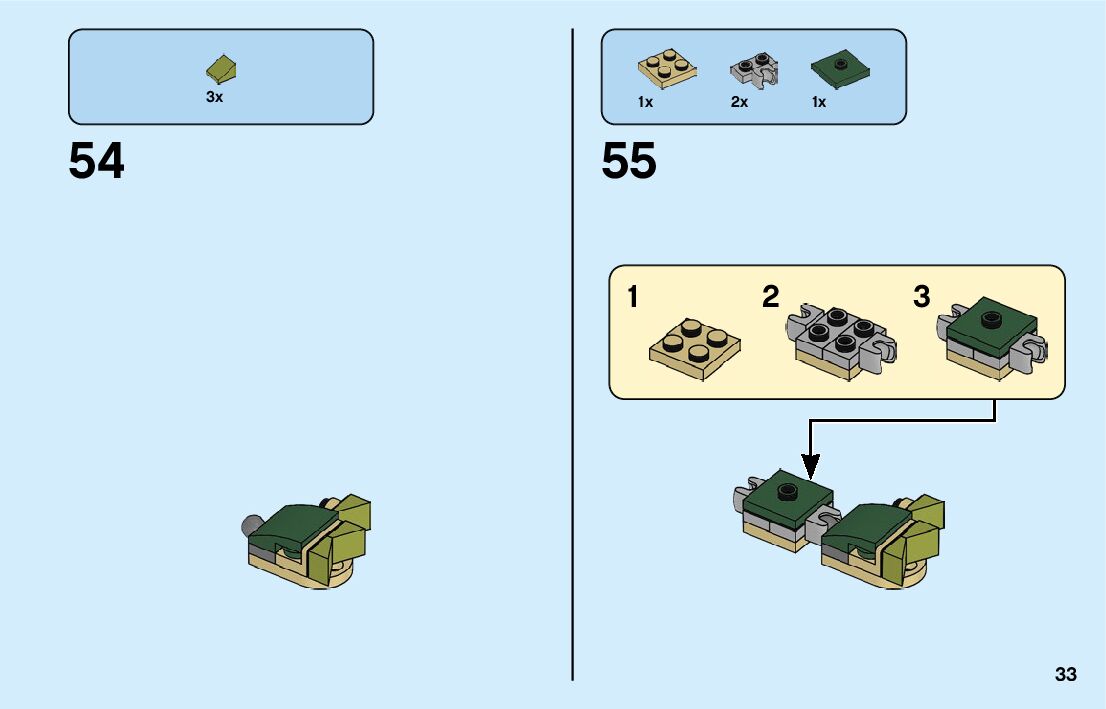 3x

54

1x 2x 1x

55

1 2 3

33