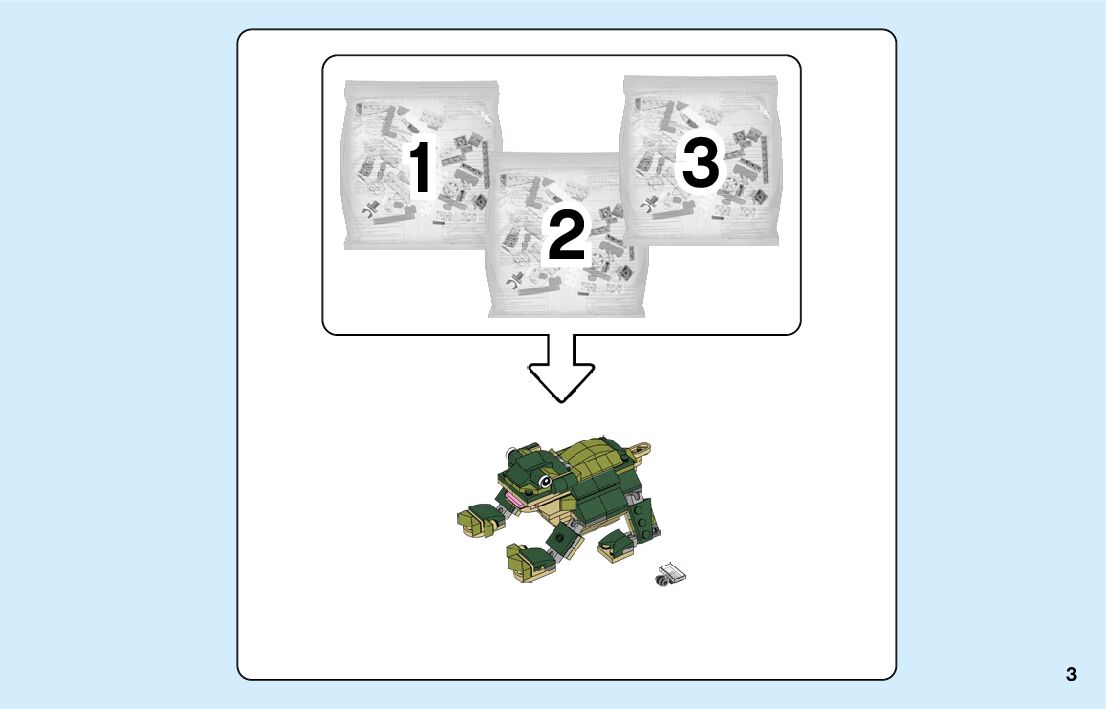 1

2

3

3