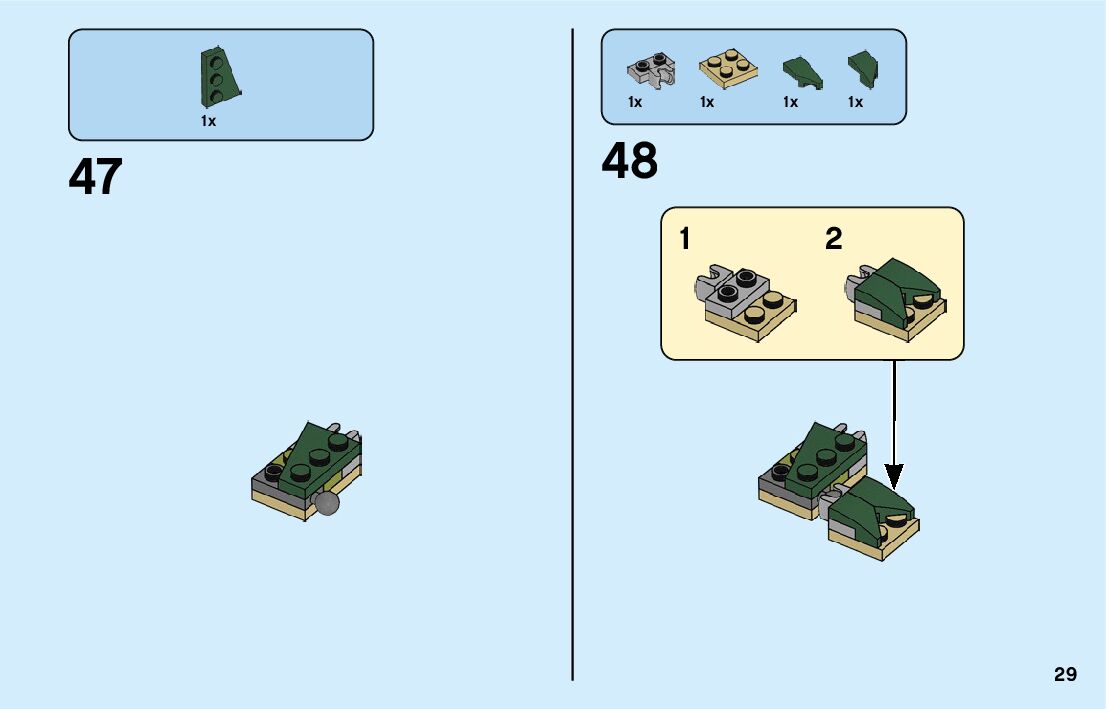 1x

47

1x 1x 1x 1x

48

1

2

29