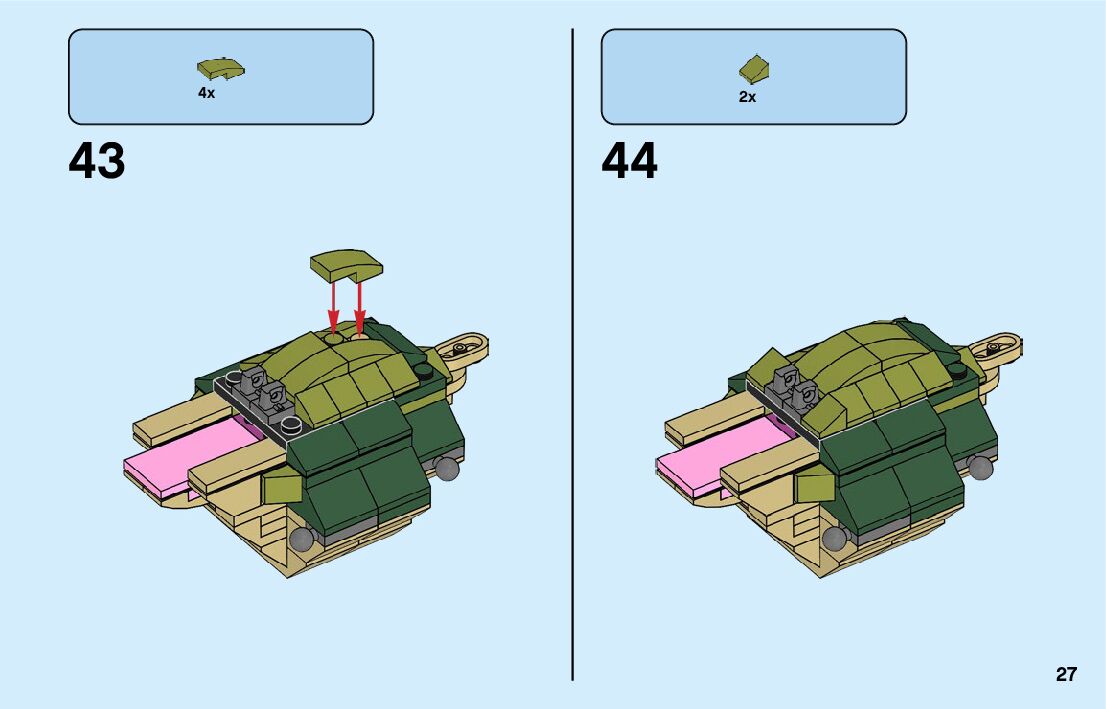 4x

43

2x

44

27