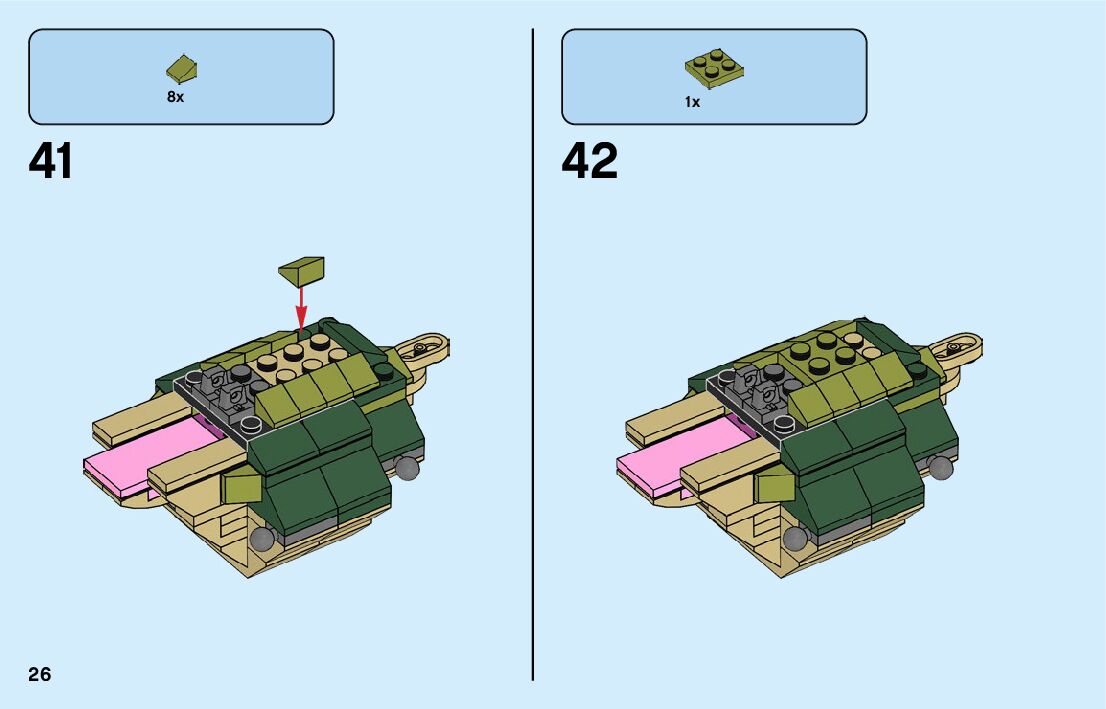 8x

41

1x

42

26