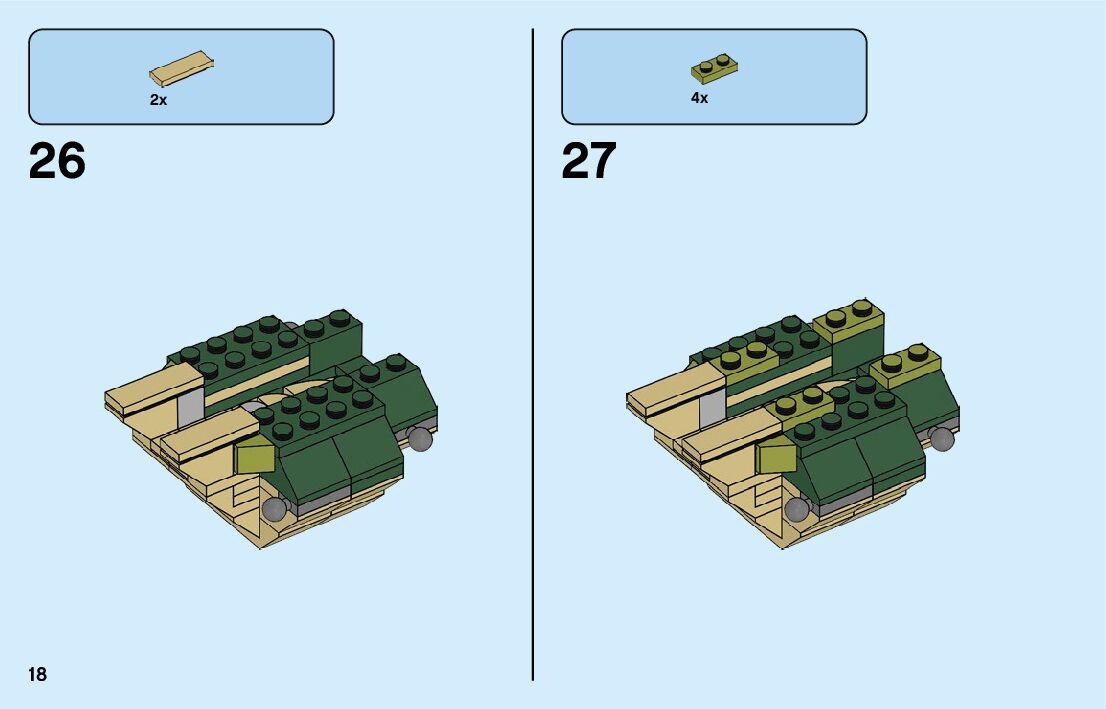 2x

26

4x

27

18