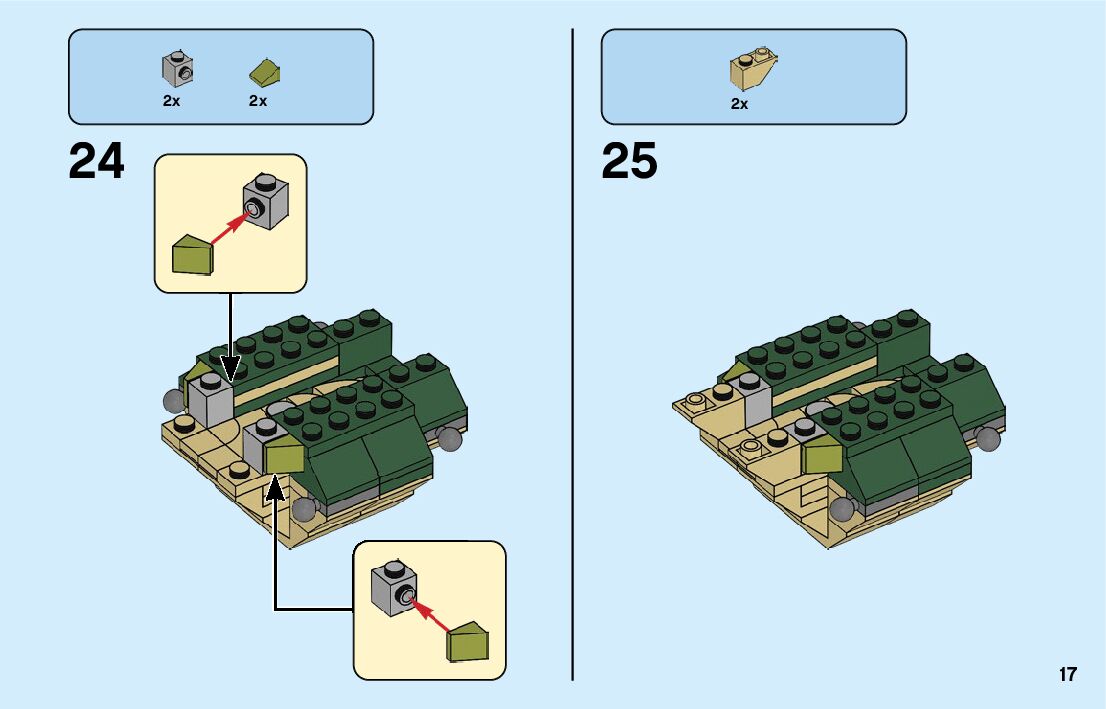 2x 2x

24

2x

25

17