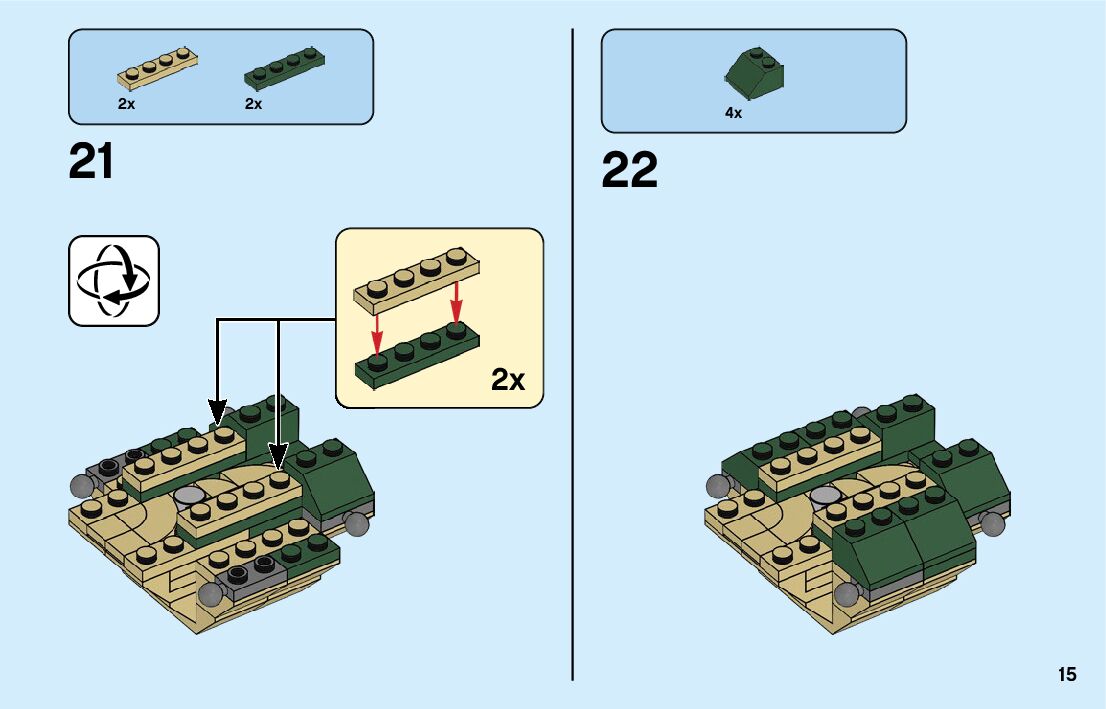 2x 2x

21

2x

4x

22

15