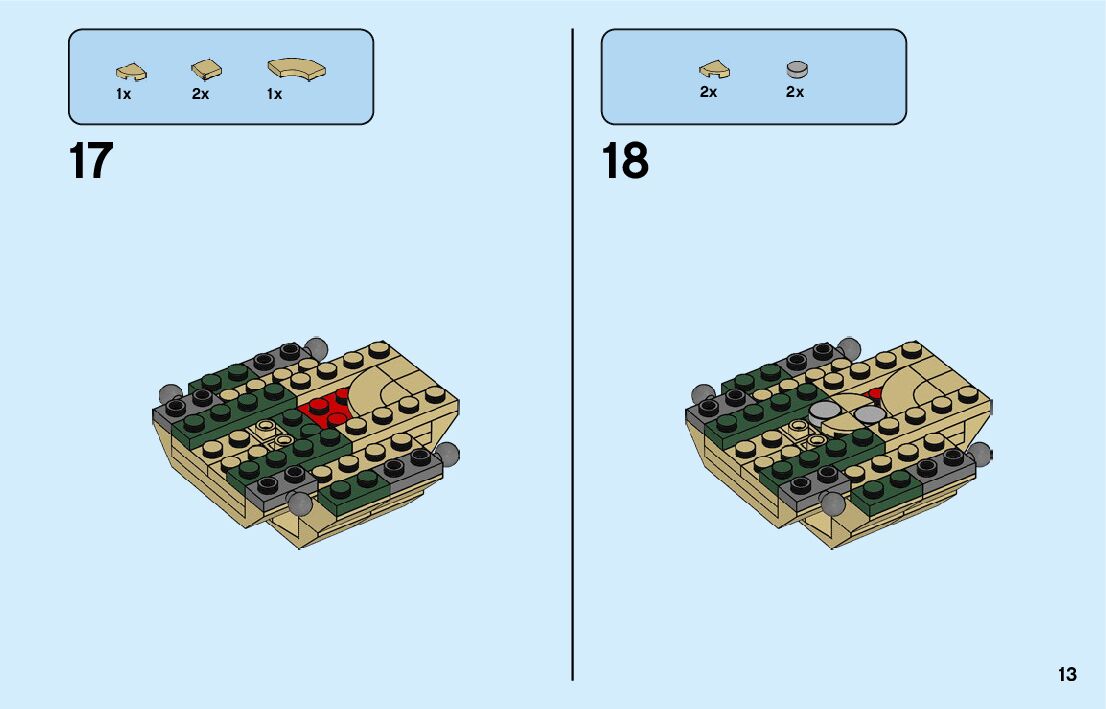 1x 2x 1x

17

2x 2x

18

13