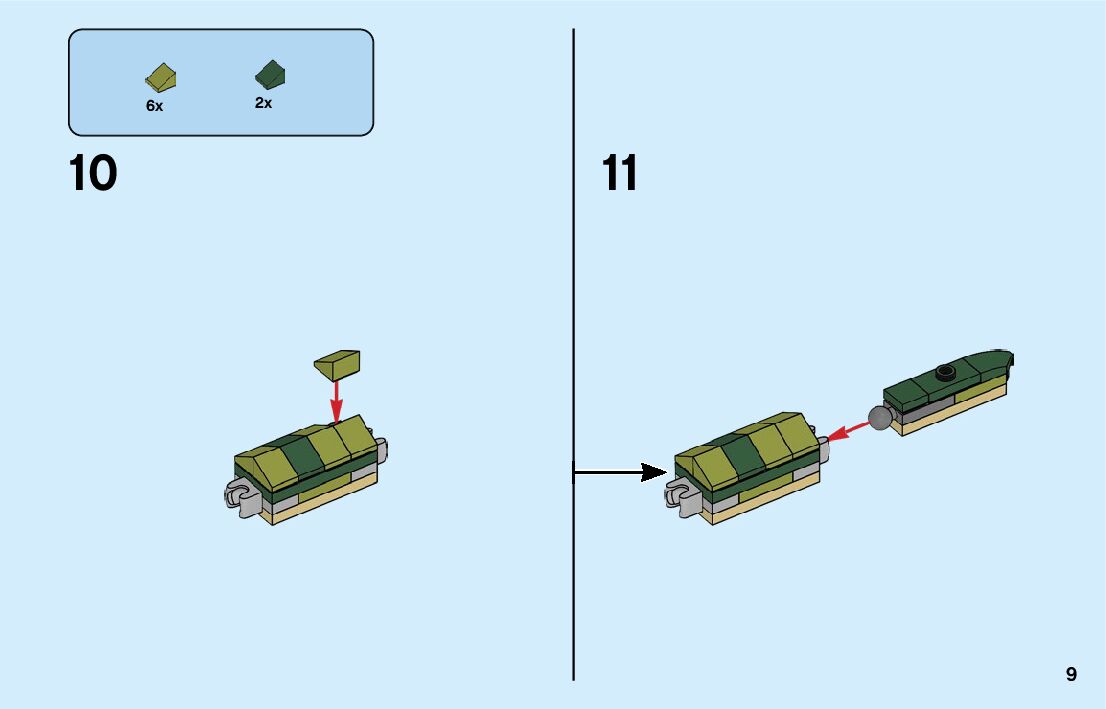 6x
2x

10

11

9