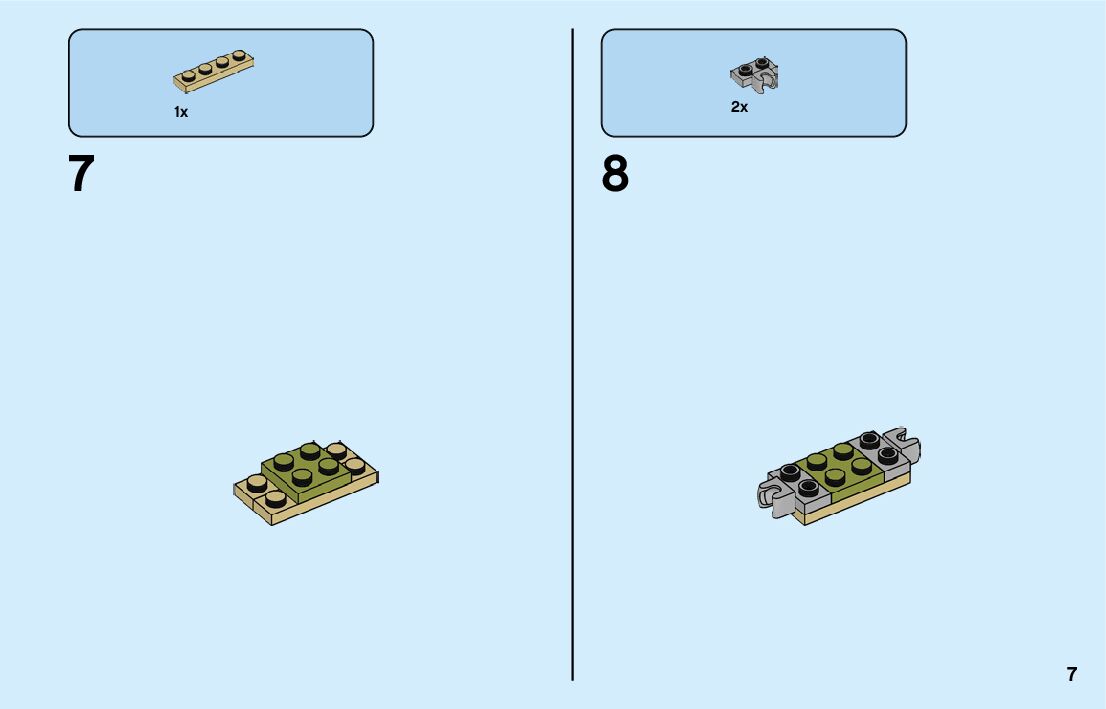 1x

7

2x

8

7