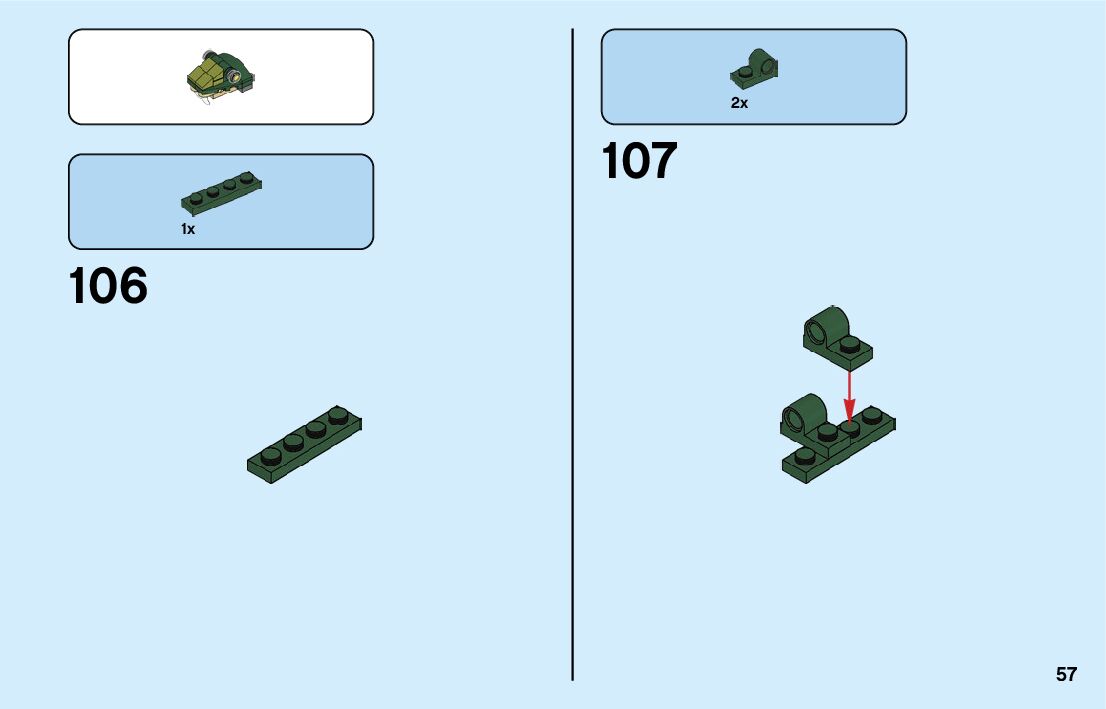 1x

106

2x

107

57