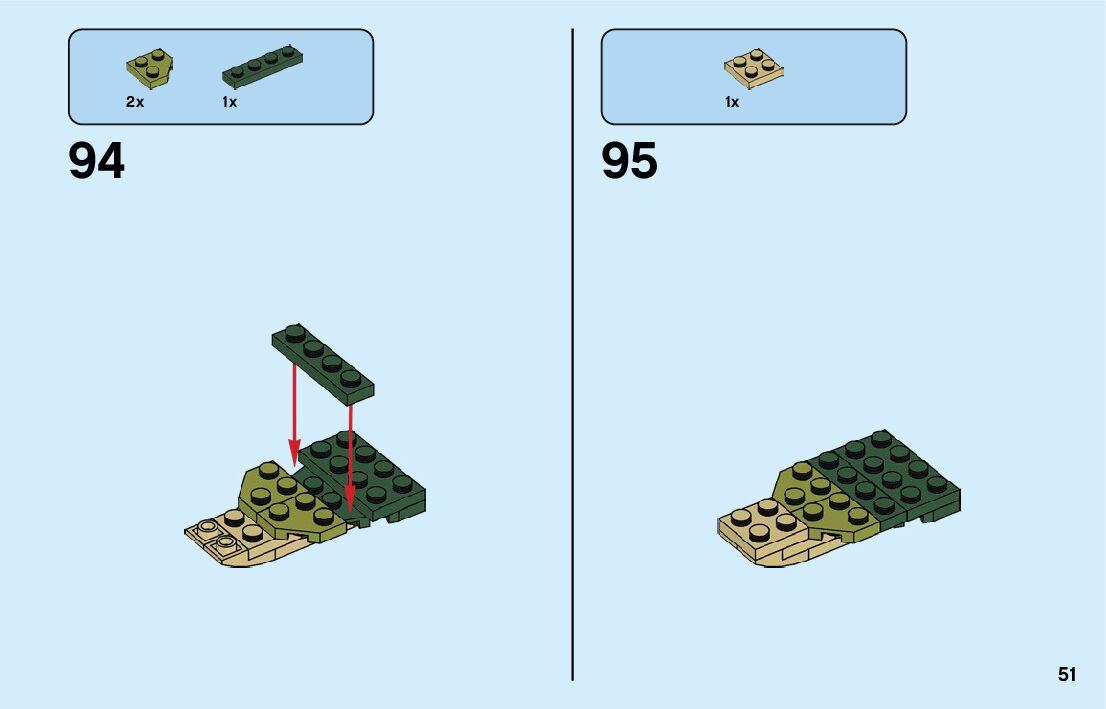 2x 1x

94

1x

95

51