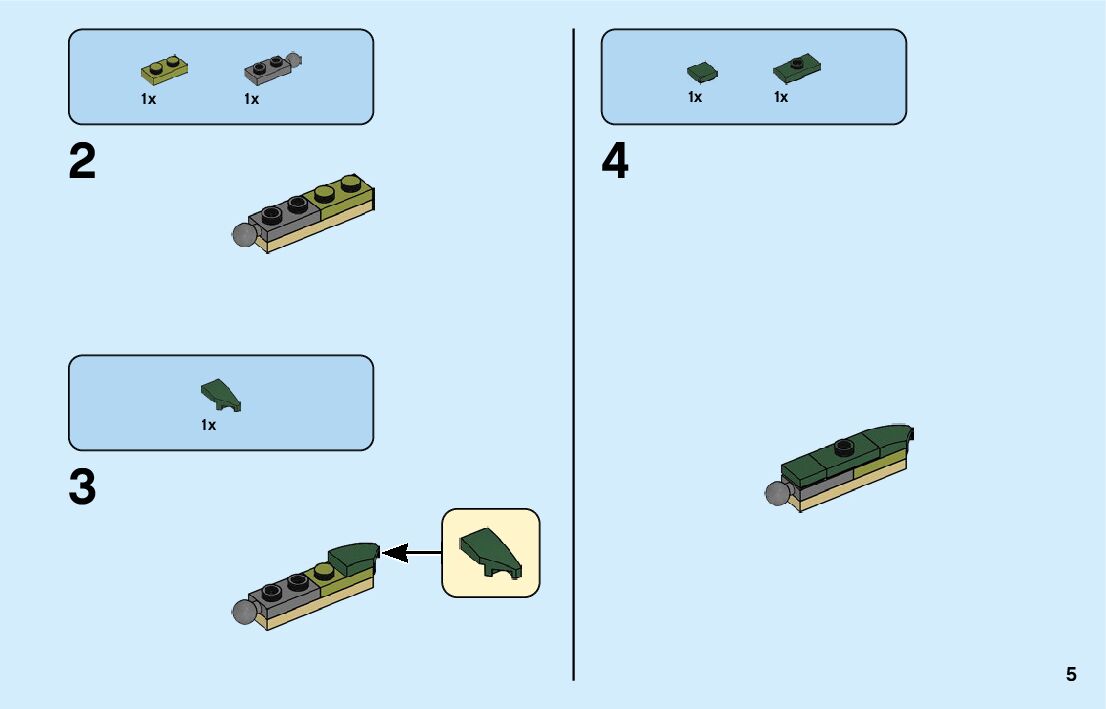 1x 1x

2

1x

3

1x 1x

4

5