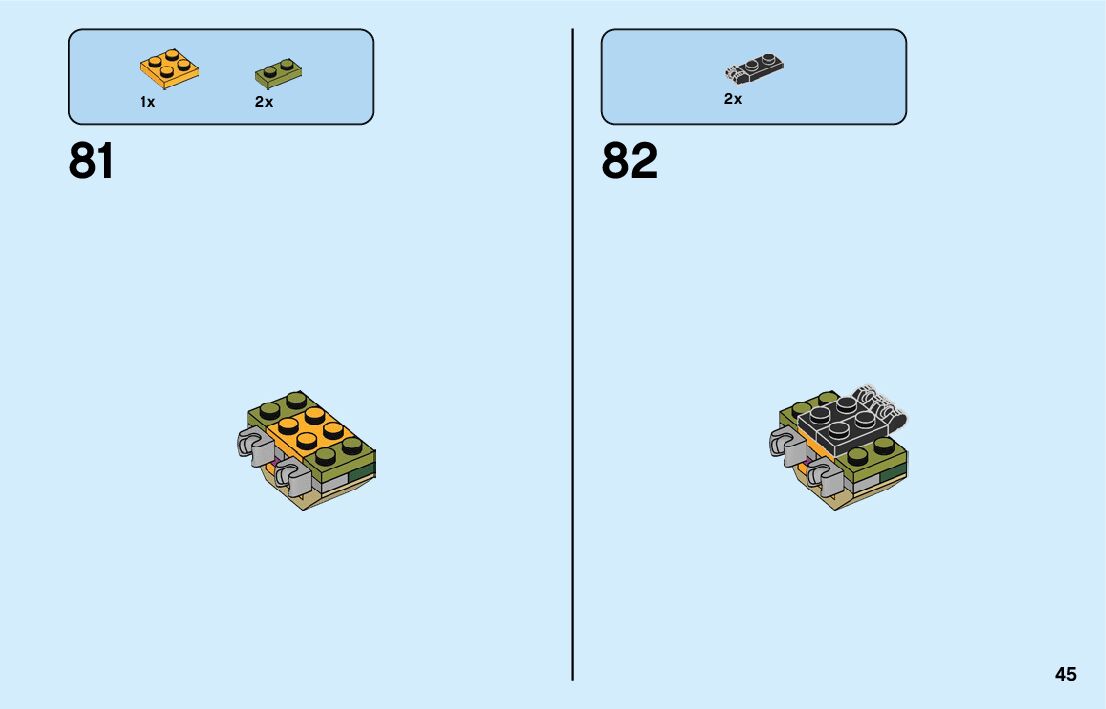 1x 2x

81

2x

82

45