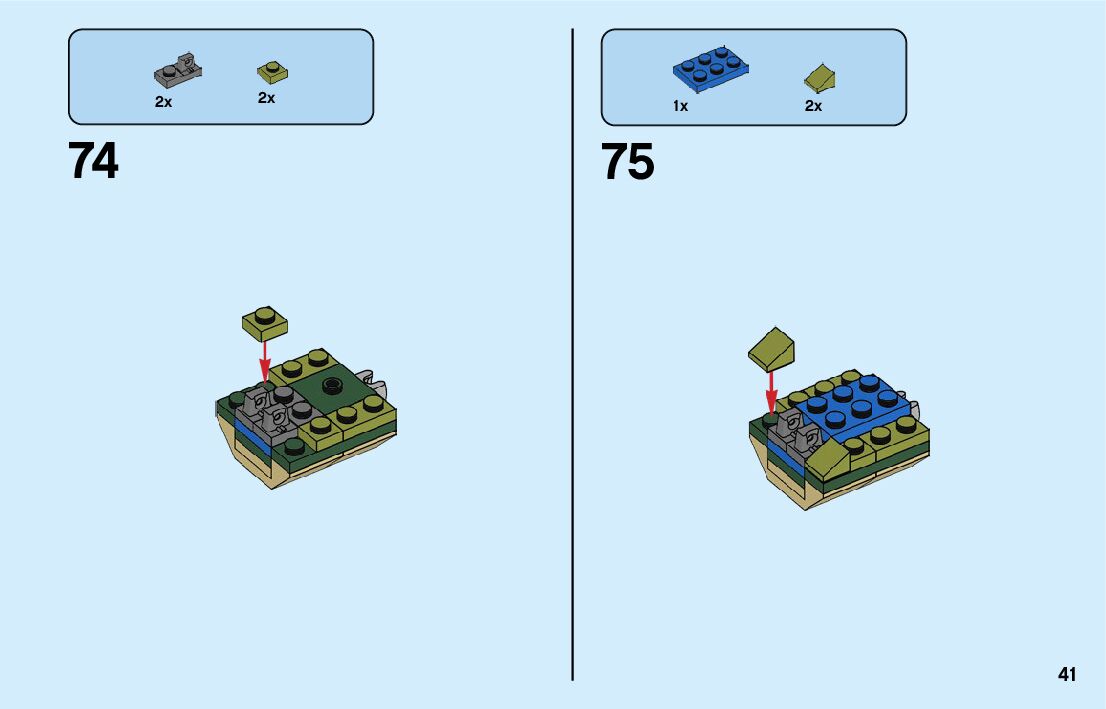 2x
2x

74

1x
2x

75

41