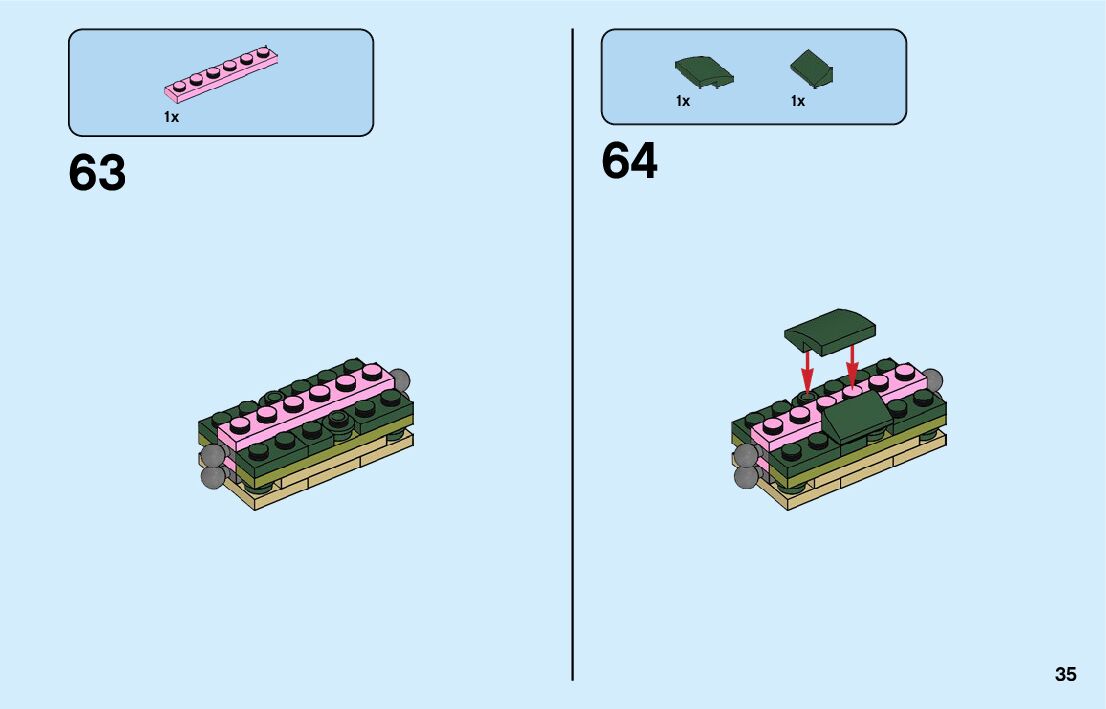 1x

63

1x 1x

64

35