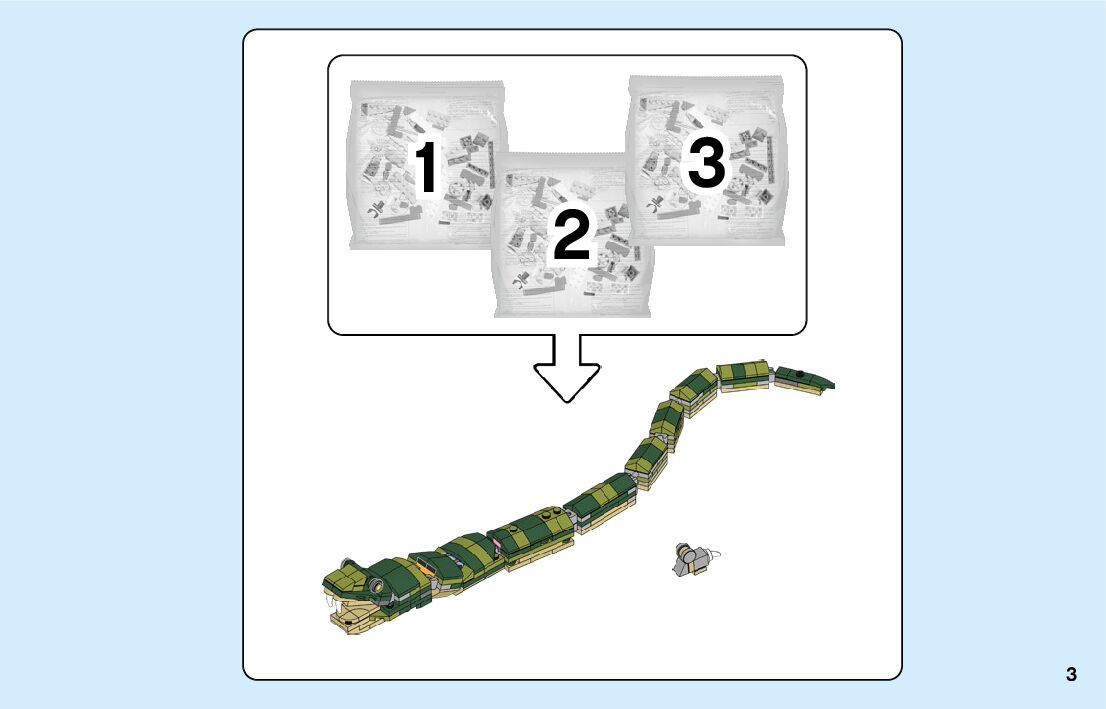 1
2
3

3