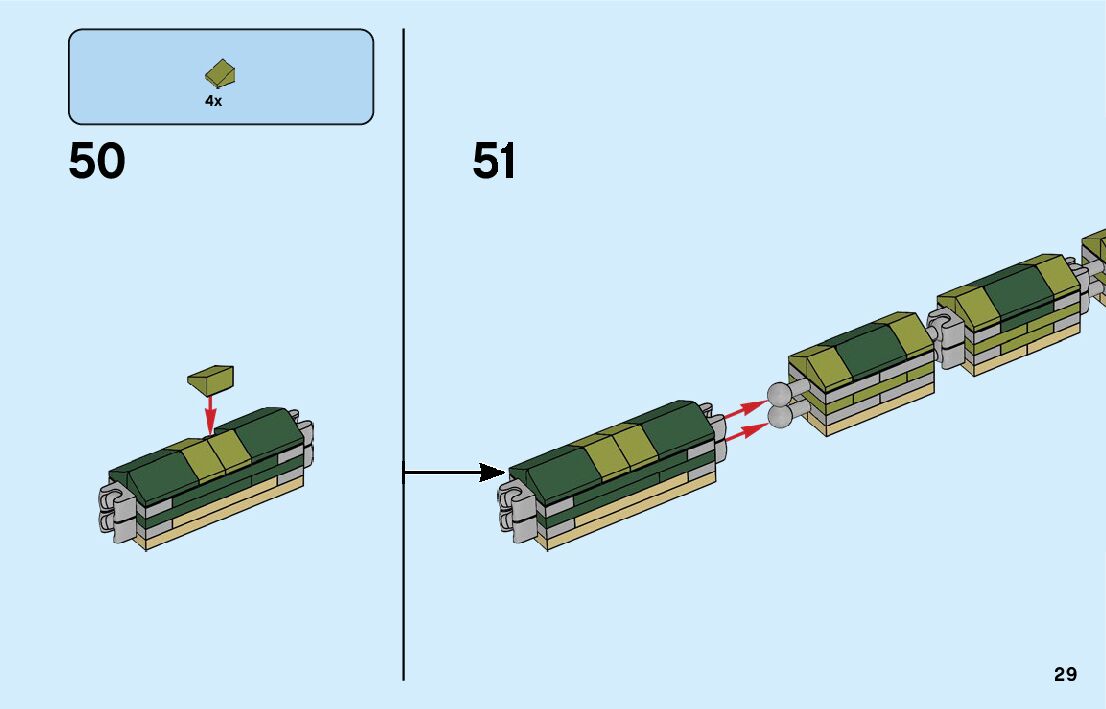 4x

50

51

29