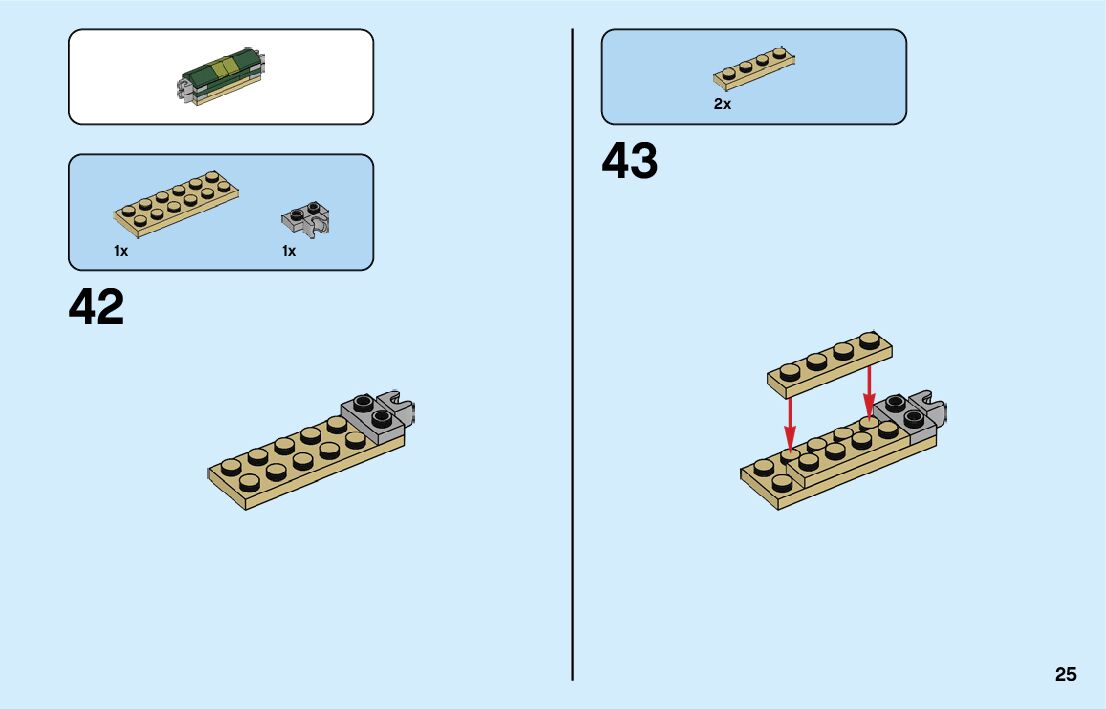 1x

1x

42

2x

43

25